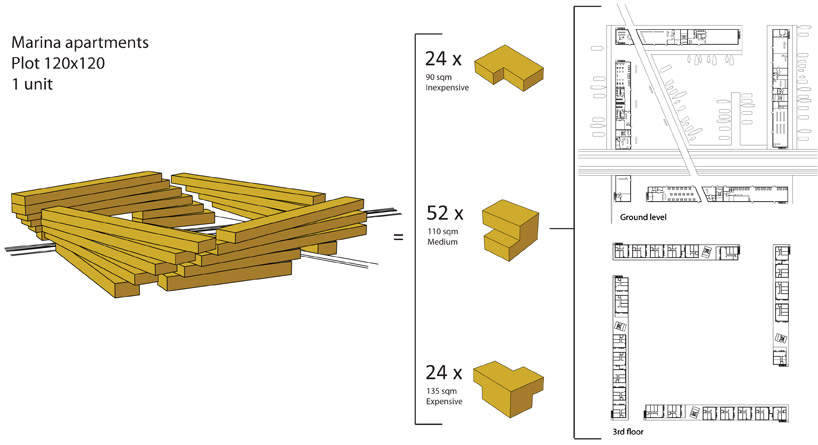 Marina apartments
Plot 120x120
1 unit

=

24 x
90 sqm
Inexpensive

52 x
110 sqm
Medium

24 x
135 sqm
Expensive

Ground level

3rd floor