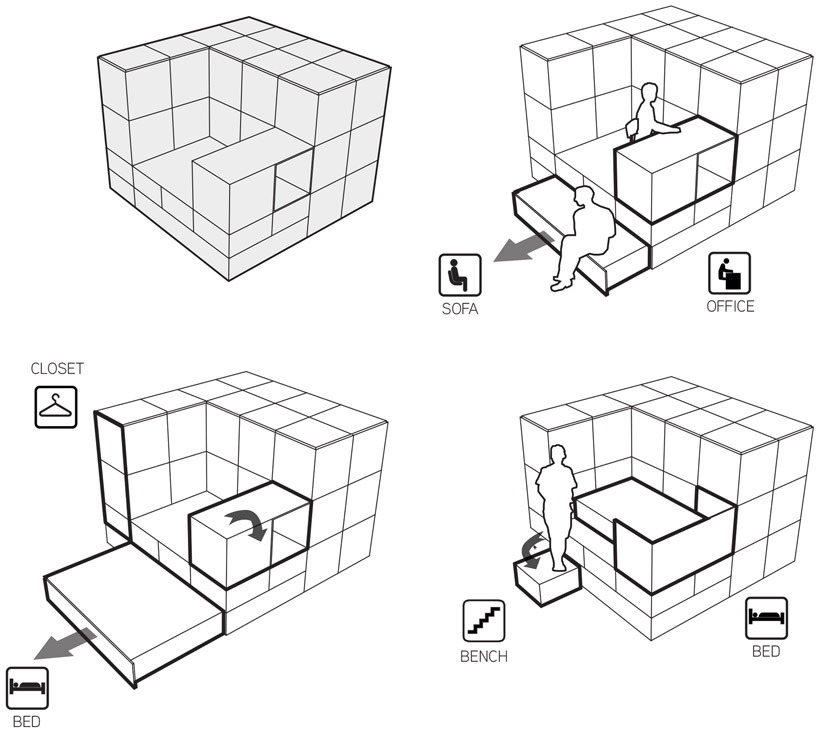 SOFA
OFFICE
CLOSET
BED
BENCH
BED