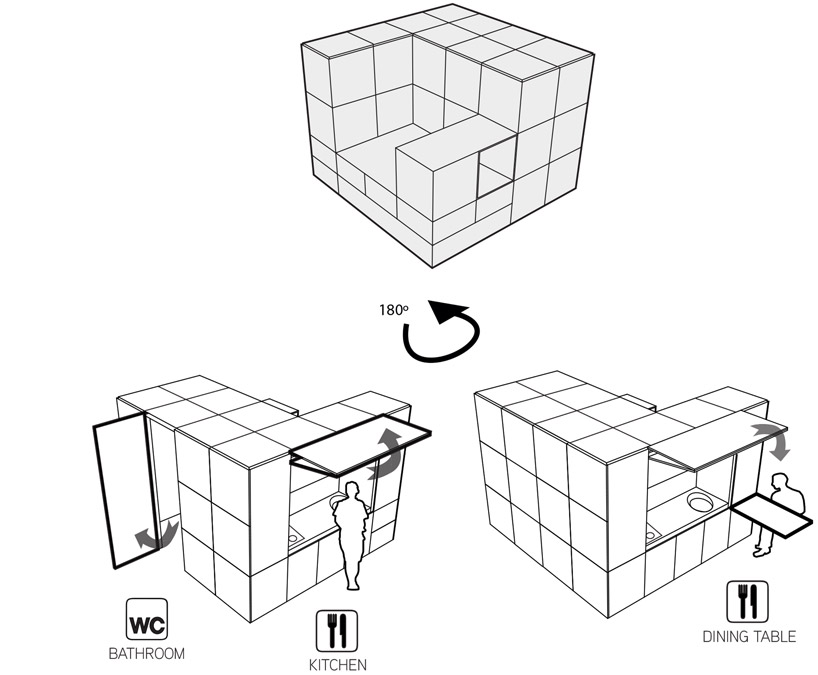 180º

WC
BATHROOM

KITCHEN

DINING TABLE