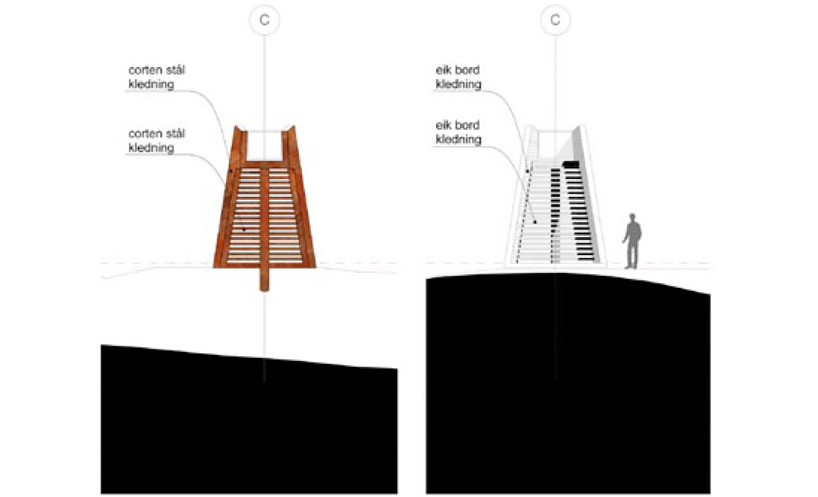 C

corten stål kledning

corten stål kledning

C

eik bord kledning

eik bord kledning