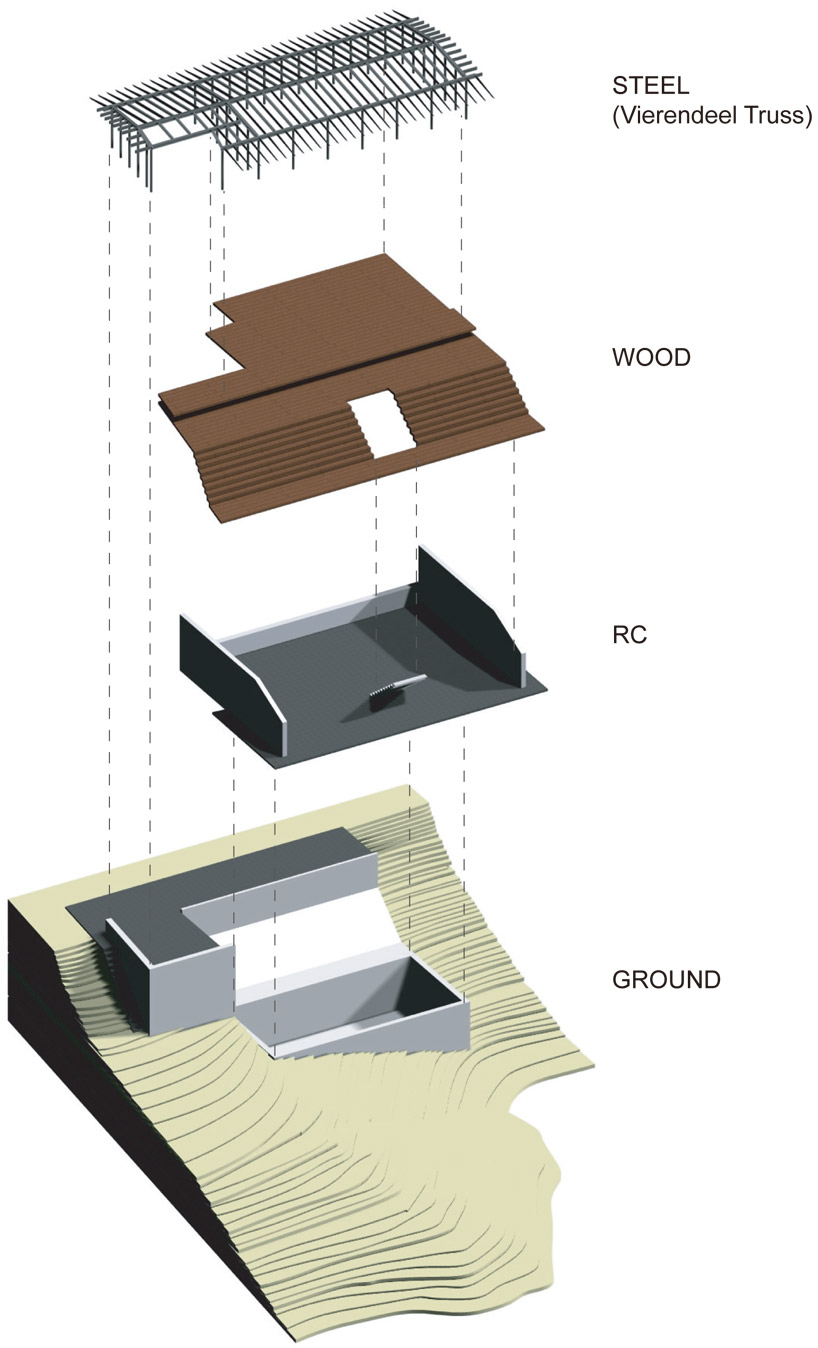 STEEL
(Vierendeel Truss)

WOOD

RC

GROUND