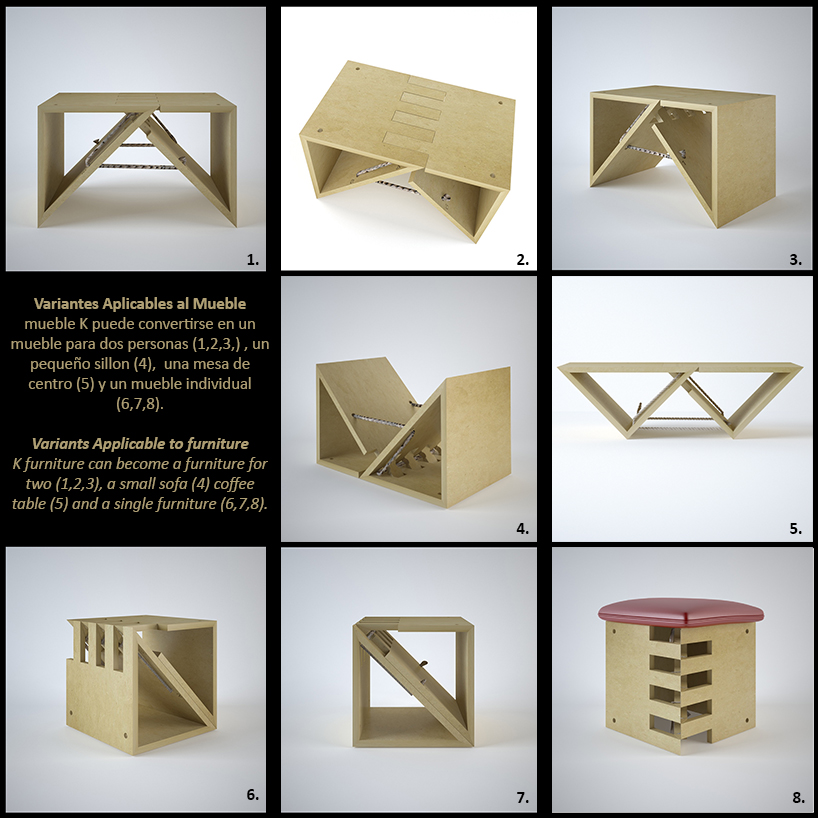 1.

2.

3.

Variantes Aplicables al Mueble
mueble K puede convertirse en un mueble para dos personas (1,2,3,) , un pequeño sillon (4), una mesa de centro (5) y un mueble individual (6,7,8).

Variants Applicable to furniture
K furniture can become a furniture for two (1,2,3), a small sofa (4) coffee table (5) and a single furniture (6,7,8).

4.

5.

6.

7.

8.