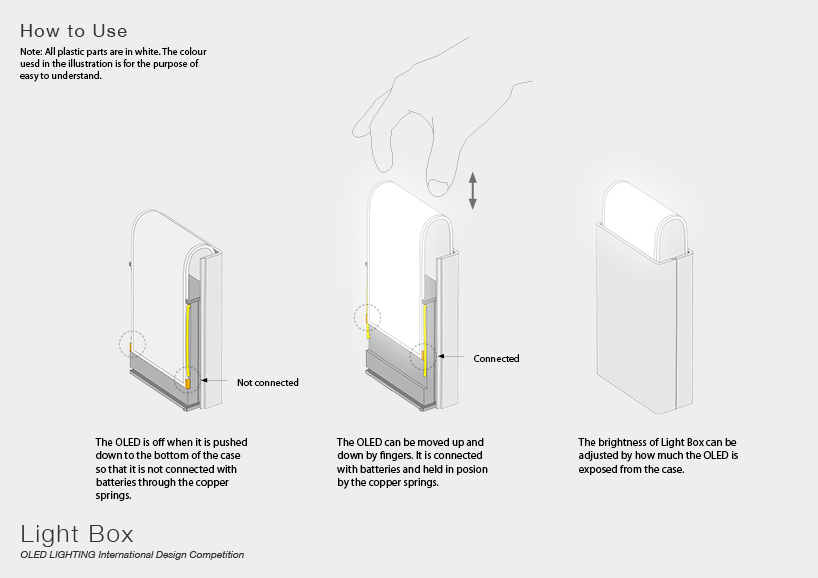 How to Use

Note: All plastic parts are in white. The colour uesd in the illustration is for the purpose of easy to understand.

Not connected

Connected

The OLED is off when it is pushed down to the bottom of the case so that it is not connected with batteries through the copper springs.

The OLED can be moved up and down by fingers. It is connected with batteries and held in posion by the copper springs.

The brightness of Light Box can be adjusted by how much the OLED is exposed from the case.

Light Box

OLED LIGHTING International Design Competition