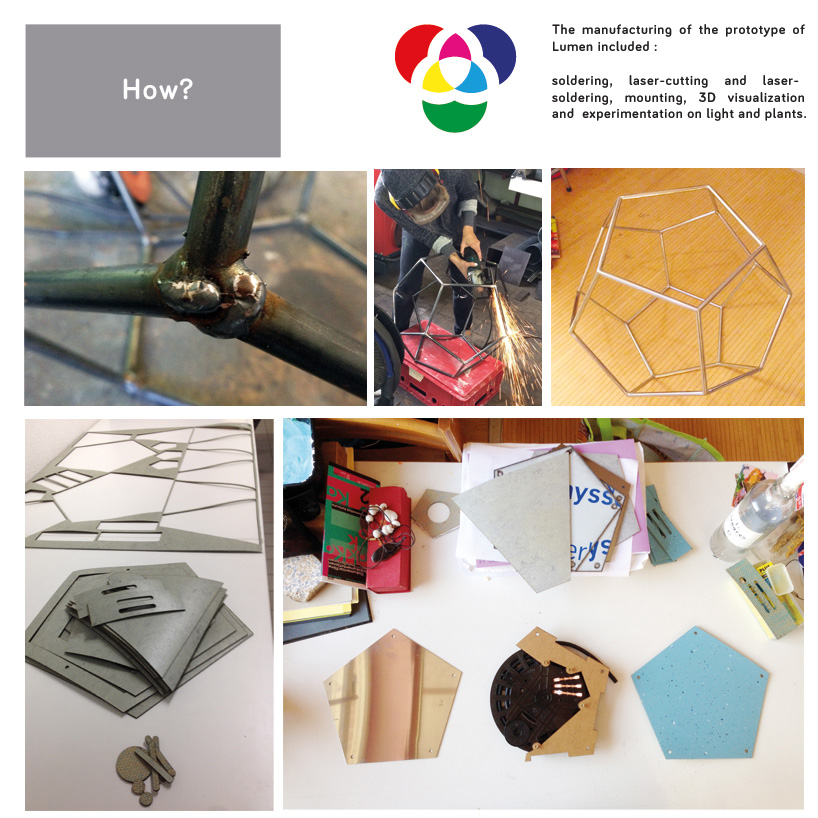 How?

The manufacturing of the prototype of Lumen included :

soldering, laser-cutting and laser-soldering, mounting, 3D visualization and experimentation on light and plants.