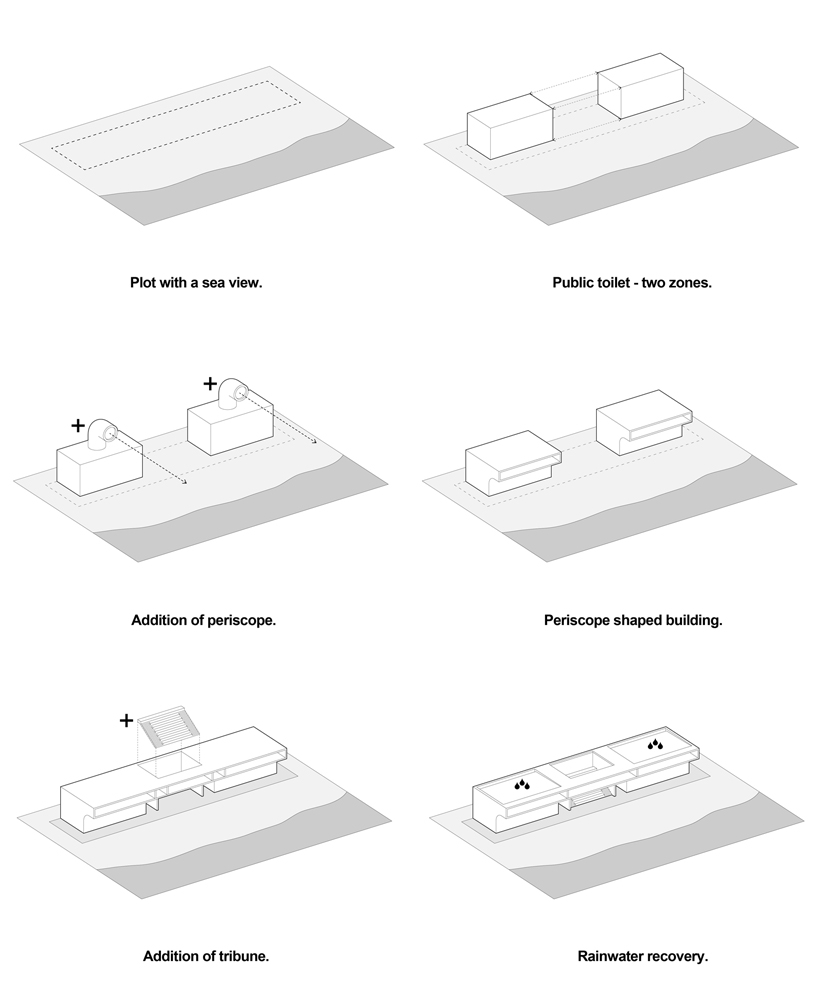 Plot with a sea view.

Public toilet - two zones.

+

+

Addition of periscope.

Periscope shaped building.

+

Addition of tribune.

Rainwater recovery.