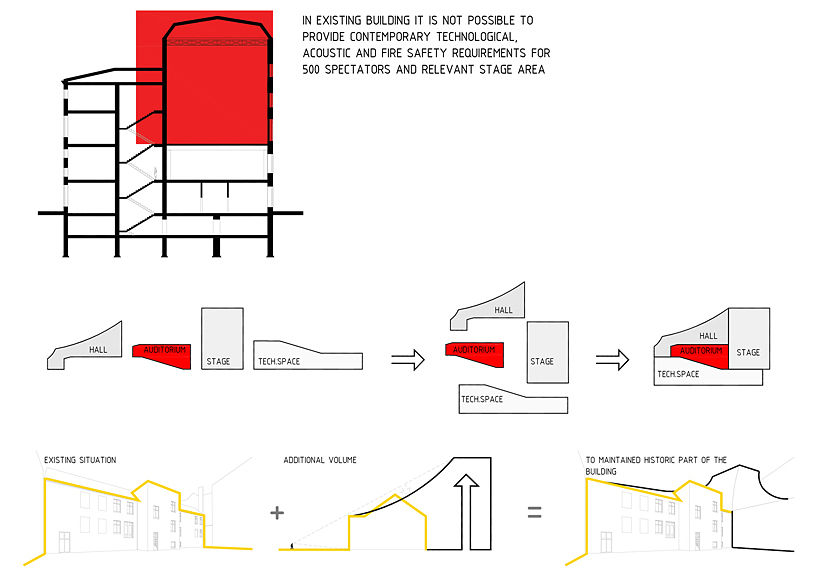 IN EXISTING BUILDING IT IS NOT POSSIBLE TO PROVIDE CONTEMPORARY TECHNOLOGICAL, ACOUSTIC AND FIRE SAFETY REQUIREMENTS FOR 500 SPECTATORS AND RELEVANT STAGE AREA

HALL

AUDITORIUM

STAGE

TECH.SPACE

HALL

AUDITORIUM

STAGE

TECH.SPACE

HALL

AUDITORIUM

STAGE

TECH.SPACE

EXISTING SITUATION

+

ADDITIONAL VOLUME

=

TO MAINTAINED HISTORIC PART OF THE BUILDING