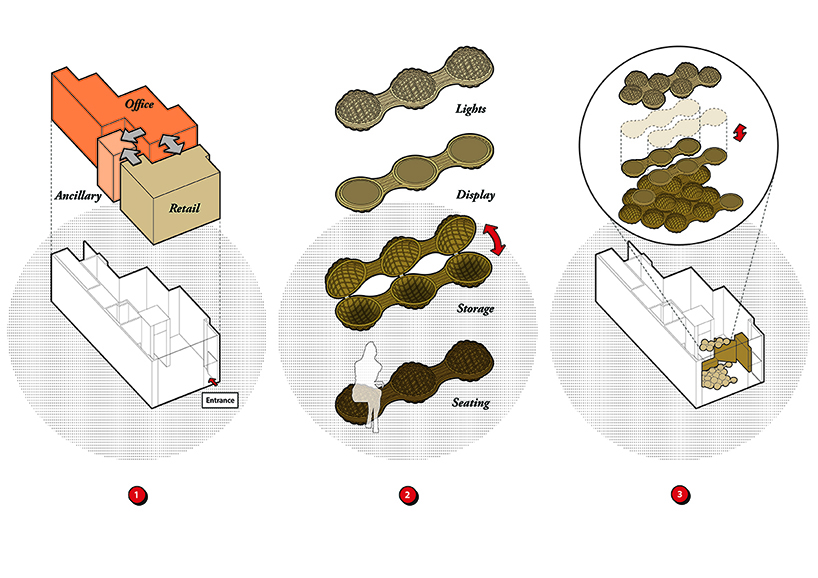 Office

Ancillary

Retail

Entrance

Lights

Display

Storage

Seating

1

2

3