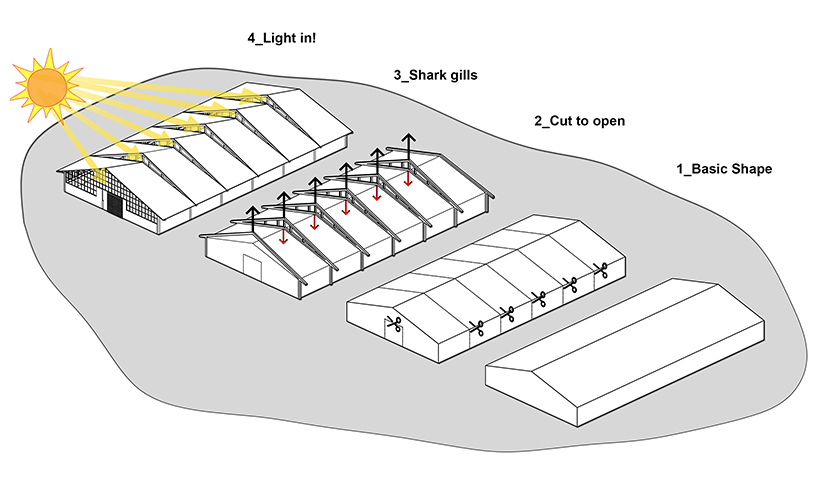 4_Light in!

3_Shark gills

2_Cut to open

1_Basic Shape