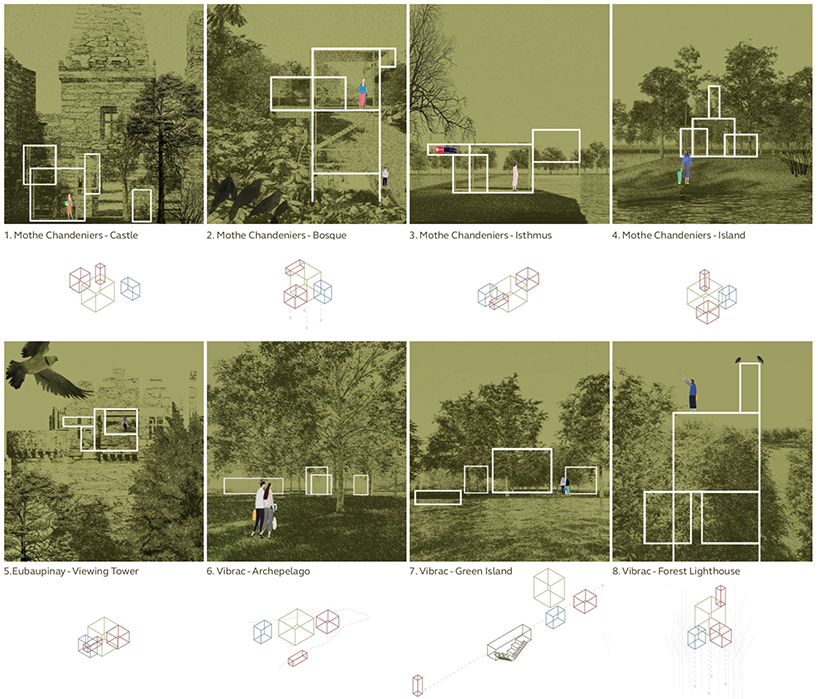 1. Mothe Chandeniers - Castle

2. Mothe Chandeniers - Bosque

3. Mothe Chandeniers - Isthmus

4. Mothe Chandeniers - Island

5.Eubaupinay - Viewing Tower

6. Vibrac - Archepelago

7. Vibrac - Green Island

8. Vibrac - Forest Lighthouse