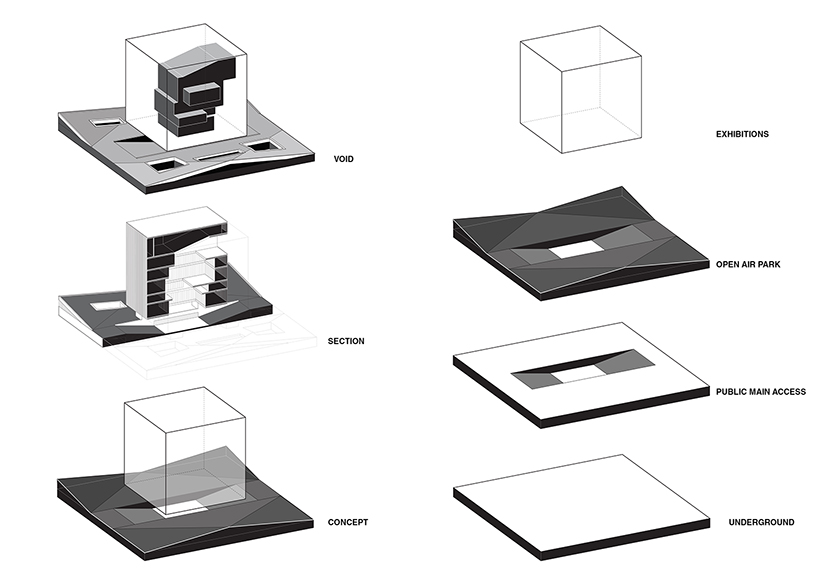 VOID

SECTION

CONCEPT

EXHIBITIONS

OPEN AIR PARK

PUBLIC MAIN ACCESS

UNDERGROUND