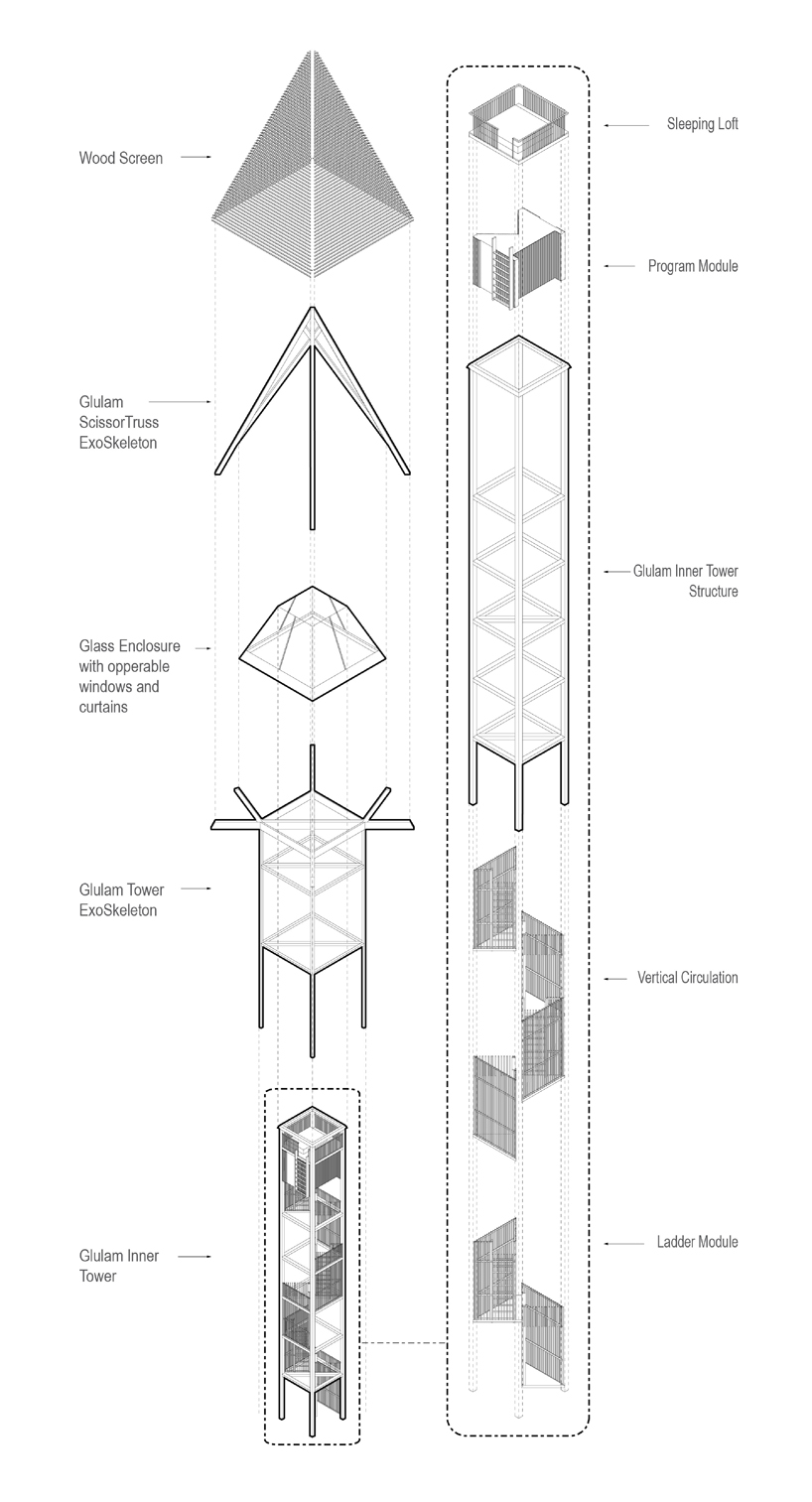 Wood Screen

Glulam ScissorTruss ExoSkeleton

Glass Enclosure with opperable windows and curtains

Glulam Tower ExoSkeleton

Glulam Inner Tower

Sleeping Loft

Program Module

Glulam Inner Tower Structure

Vertical Circulation

Ladder Module