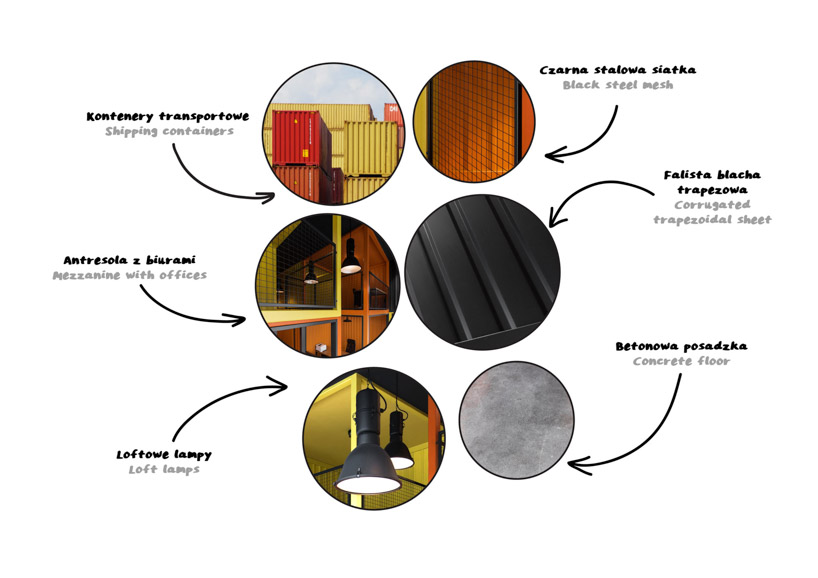 Kontenery transportowe
Shipping containers

Czarna stalowa siatka
Black steel mesh

Falista blacha trapezowa
Corrugated trapezoidal sheet

Antresola z biurami
Mezzanine with offices

Betonowa posadzka
Concrete floor

Loftowe lampy
Loft lamps