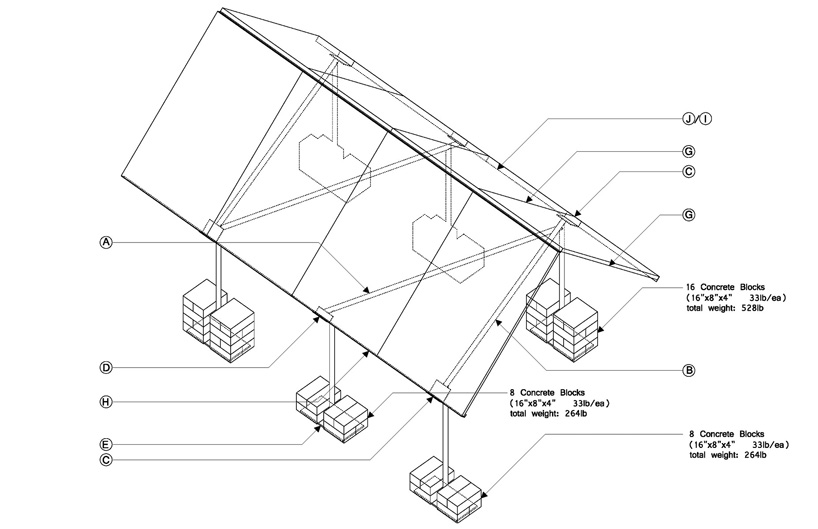 J/I

G

C

G

A

16 Concrete Blocks
(16"x8"x4" 33lb/ea)
total weight: 528lb

D

B

H

8 Concrete Blocks
(16"x8"x4" 33lb/ea)
total weight: 264lb

E

C

8 Concrete Blocks
(16"x8"x4" 33lb/ea)
total weight: 264lb