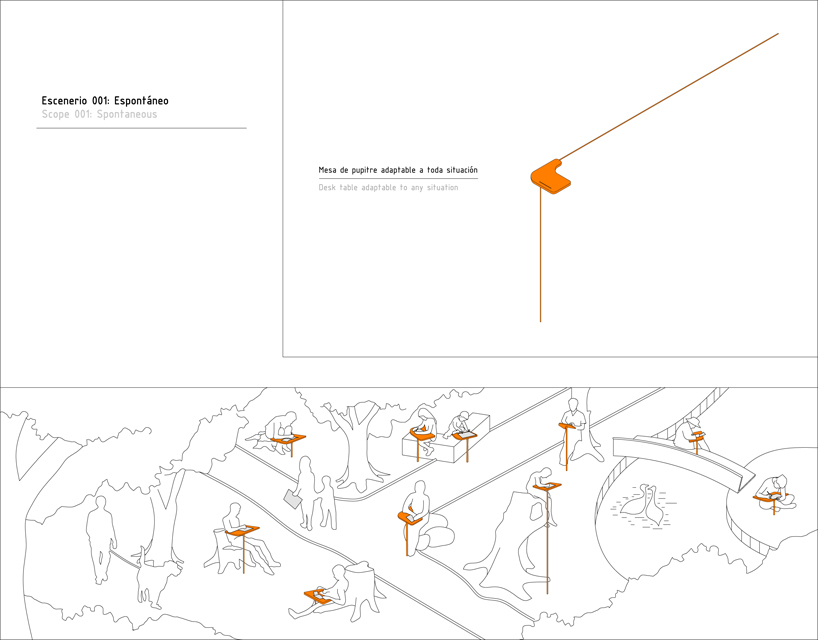 Escenerio 001: Espontáneo
Scope 001: Spontaneous

Mesa de pupitre adaptable a toda situación
Desk table adaptable to any situation