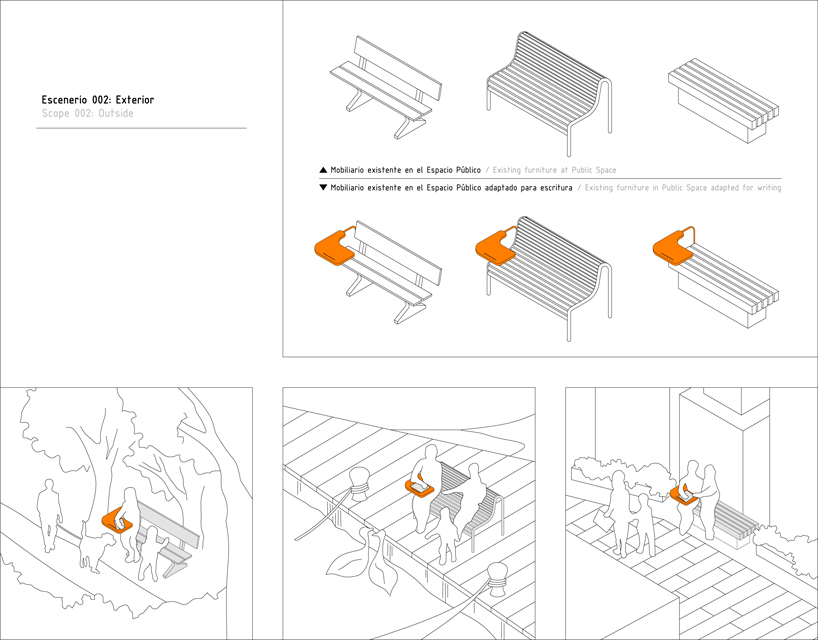 Escenerio 002: Exterior
Scope 002: Outside

▲ Mobiliario existente en el Espacio Público / Existing furniture at Public Space
▼ Mobiliario existente en el Espacio Público adaptado para escritura / Existing furniture in Public Space adapted for writing