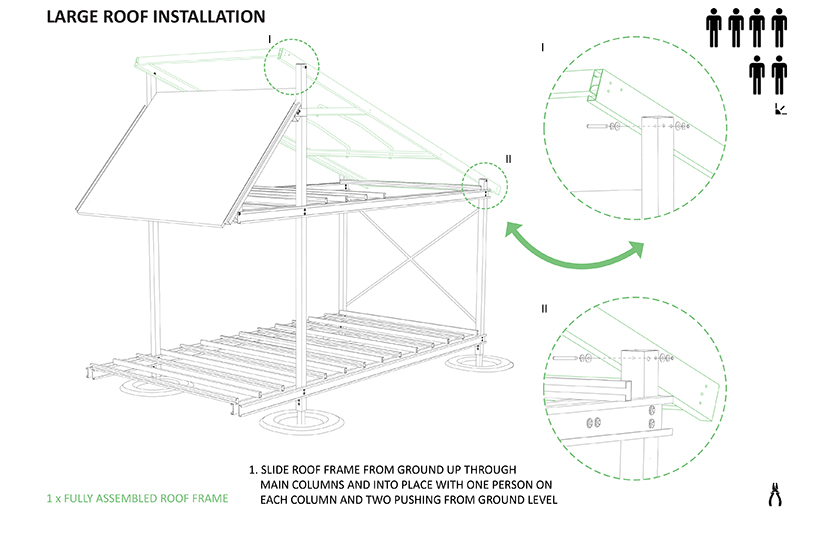 LARGE ROOF INSTALLATION

I

II

I

II

1 x FULLY ASSEMBLED ROOF FRAME

1. SLIDE ROOF FRAME FROM GROUND UP THROUGH MAIN COLUMNS AND INTO PLACE WITH ONE PERSON ON EACH COLUMN AND TWO PUSHING FROM GROUND LEVEL