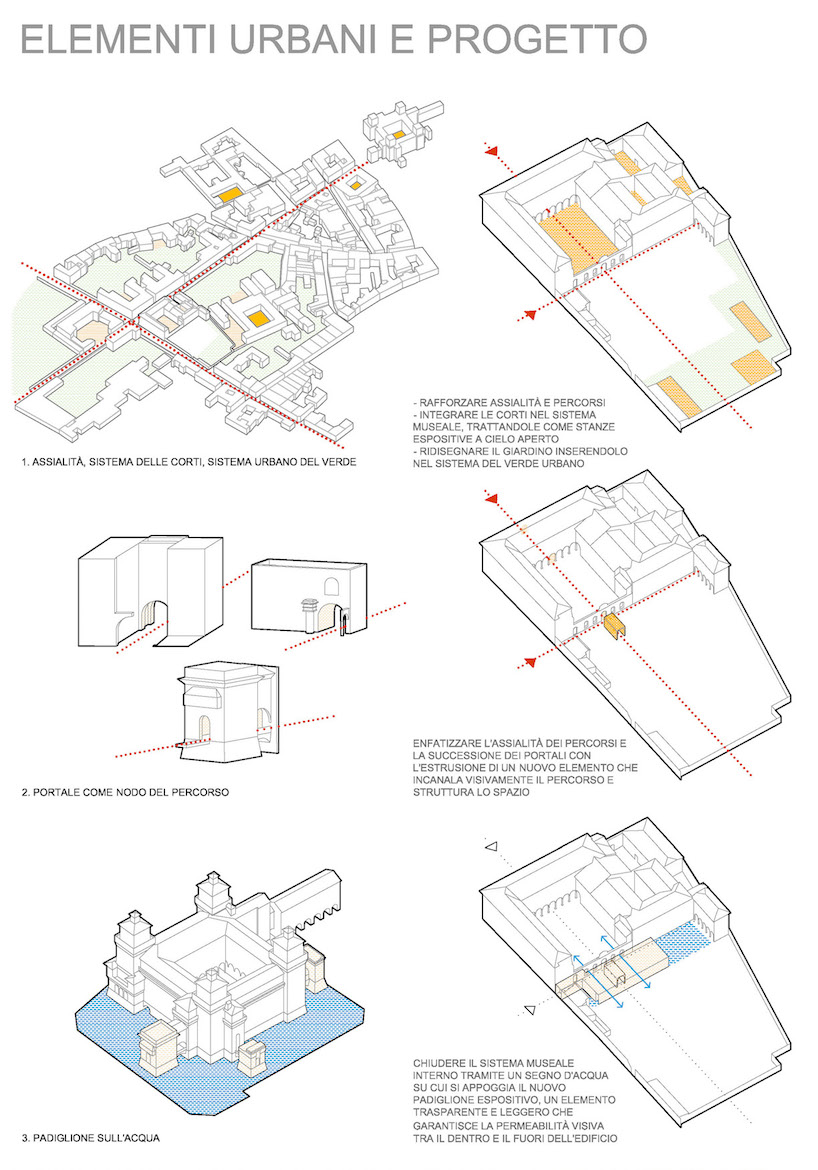 ELEMENTI URBANI E PROGETTO

1. ASSIALITÀ, SISTEMA DELLE CORTI, SISTEMA URBANO DEL VERDE

- RAFFORZARE ASSIALITÀ E PERCORSI
- INTEGRARE LE CORTI NEL SISTEMA MUSEALE, TRATTANDOLE COME STANZE ESPOSITIVE A CIELO APERTO
- RIDISEGNARE IL GIARDINO INSERENDOLO NEL SISTEMA DEL VERDE URBANO

2. PORTALE COME NODO DEL PERCORSO

ENFATIZZARE L'ASSIALITÀ DEI PERCORSI E LA SUCCESSIONE DEI PORTALI CON L'ESTRUSIONE DI UN NUOVO ELEMENTO CHE INCANALA VISIVAMENTE IL PERCORSO E STRUTTURA LO SPAZIO

3. PADIGLIONE SULL'ACQUA

CHIUDERE IL SISTEMA MUSEALE INTERNO TRAMITE UN SEGNO D'ACQUA SU CUI SI APPOGGIA IL NUOVO PADIGLIONE ESPOSITIVO, UN ELEMENTO TRASPARENTE E LEGGERO CHE GARANTISCE LA PERMEABILITÀ VISIVA TRA IL DENTRO E IL FUORI DELL'EDIFICIO