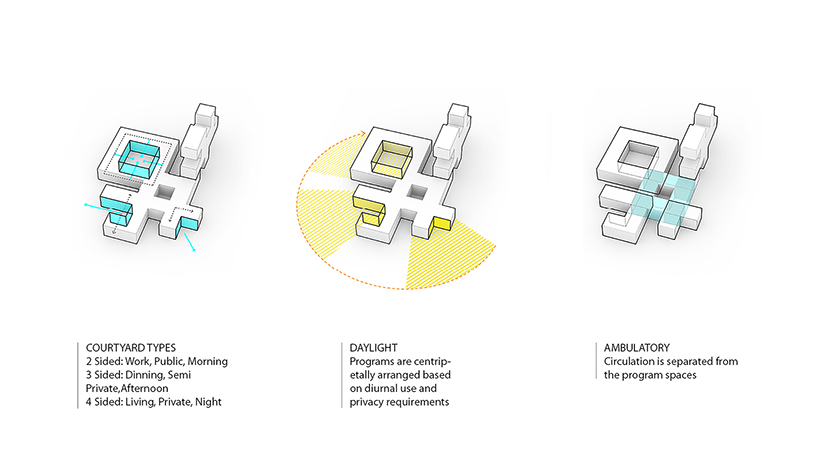 COURTYARD TYPES
2 Sided: Work, Public, Morning
3 Sided: Dinning, Semi Private,Afternoon
4 Sided: Living, Private, Night

DAYLIGHT
Programs are centripetally arranged based on diurnal use and privacy requirements

AMBULATORY
Circulation is separated from the program spaces