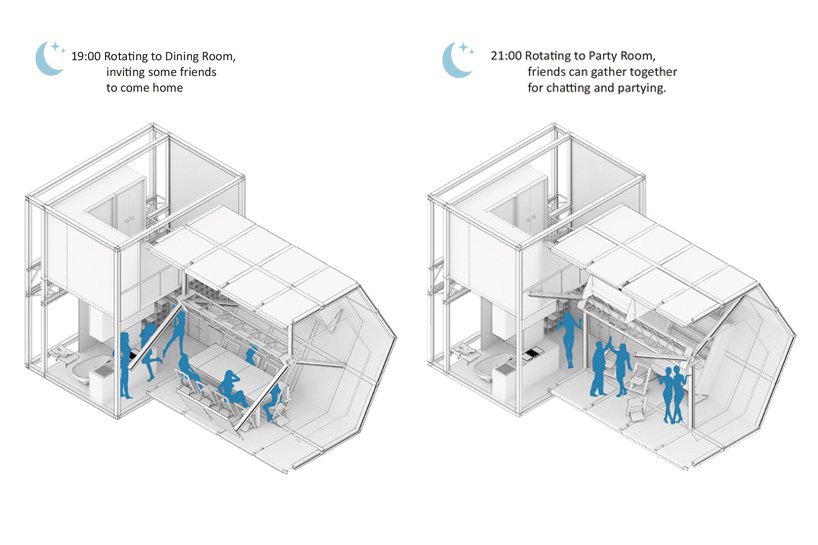 19:00 Rotating to Dining Room, inviting some friends to come home

21:00 Rotating to Party Room, friends can gather together for chatting and partying.