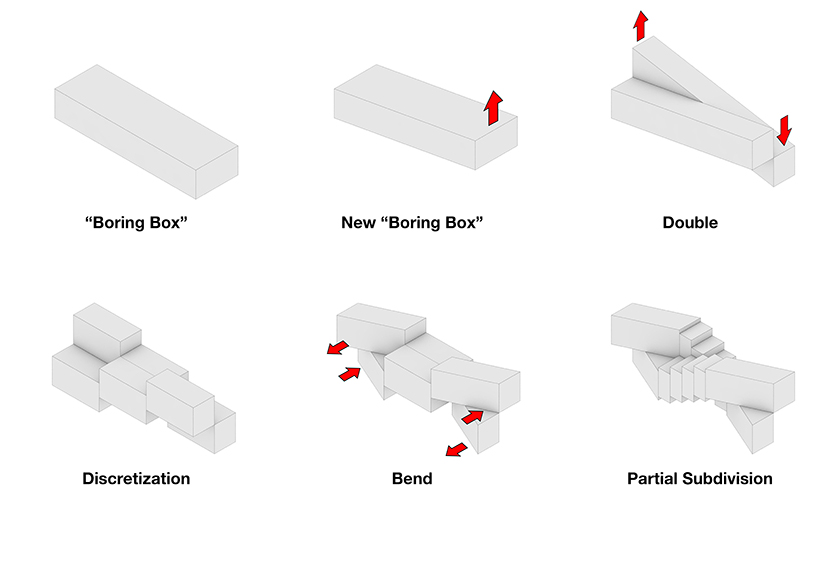 “Boring Box”

New “Boring Box”

Double

Discretization

Bend

Partial Subdivision