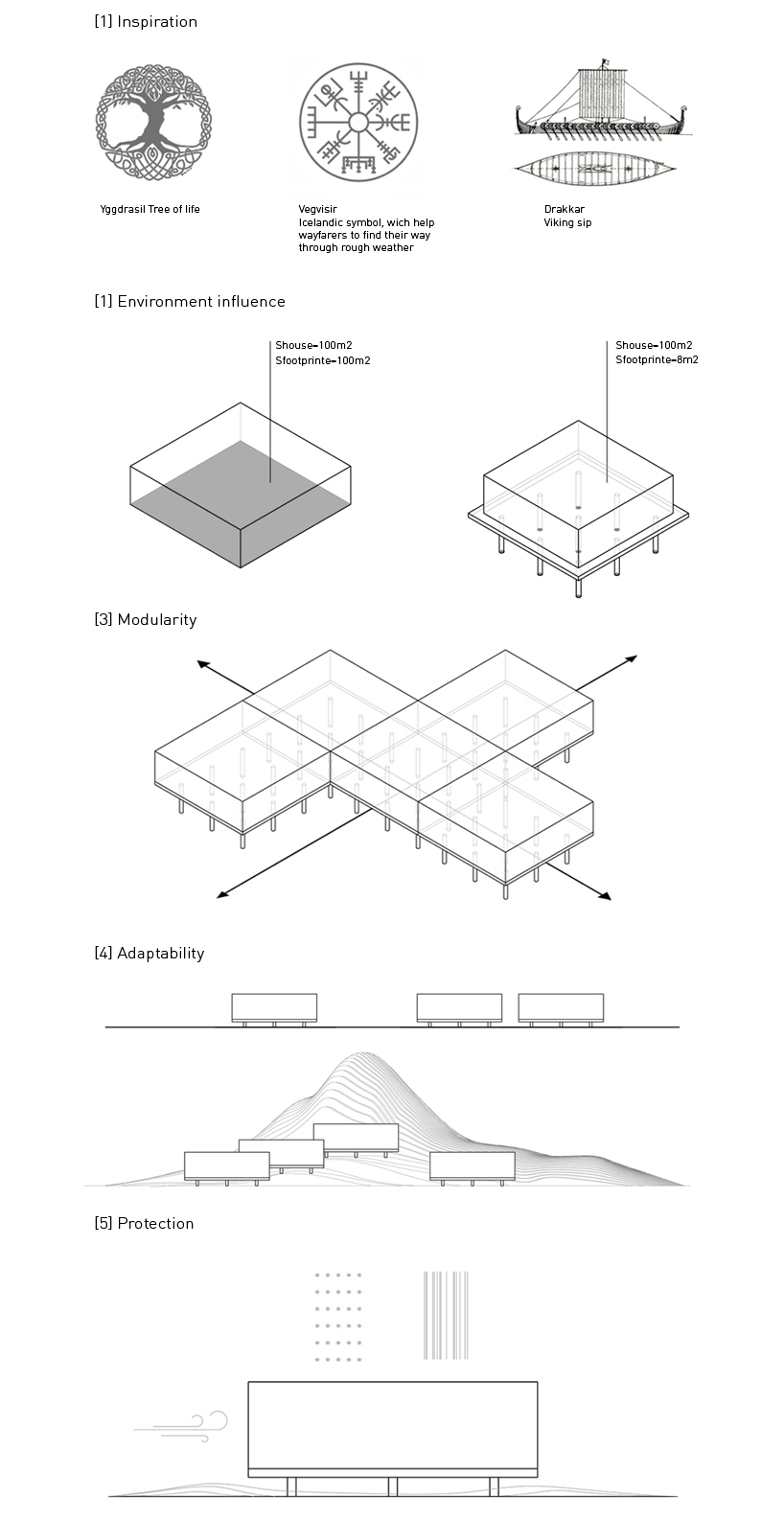 [1] Inspiration

Yggdrasil Tree of life

Vegvisir
Icelandic symbol, wich help wayfarers to find their way through rough weather

Drakkar
Viking sip

[1] Environment influence

Shouse=100m2
Sfootprinte=100m2

Shouse=100m2
Sfootprinte=8m2

[3] Modularity

[4] Adaptability

[5] Protection