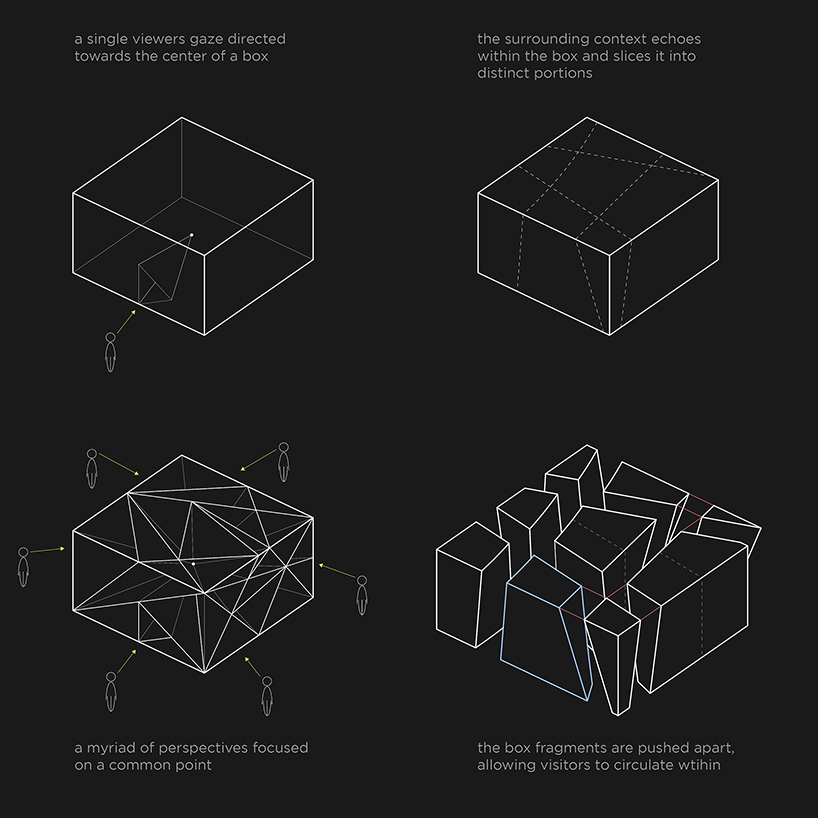 a single viewers gaze directed towards the center of a box

the surrounding context echoes within the box and slices it into distinct portions

a myriad of perspectives focused on a common point

the box fragments are pushed apart, allowing visitors to circulate wtihin