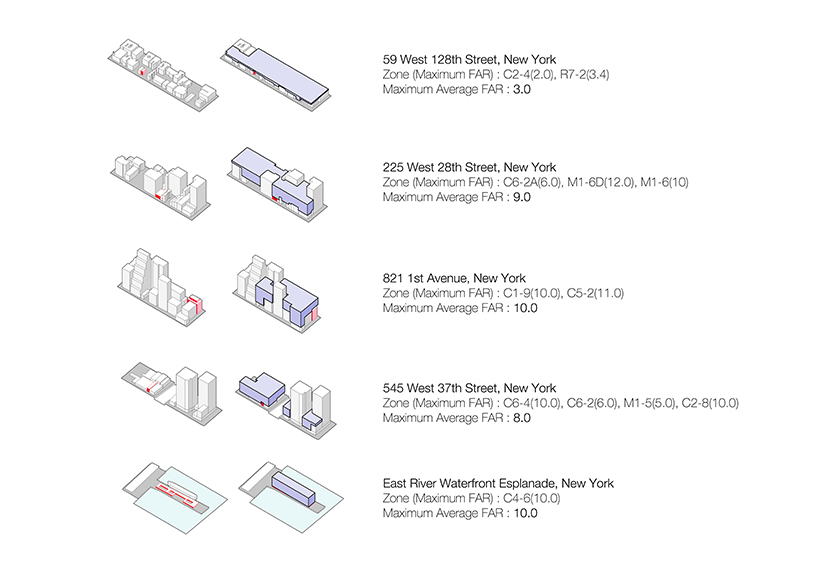 59 West 128th Street, New York
Zone (Maximum FAR) : C2-4(2.0), R7-2(3.4)
Maximum Average FAR : 3.0

225 West 28th Street, New York
Zone (Maximum FAR) : C6-2A(6.0), M1-6D(12.0), M1-6(10)
Maximum Average FAR : 9.0

821 1st Avenue, New York
Zone (Maximum FAR) : C1-9(10.0), C5-2(11.0)
Maximum Average FAR : 10.0

545 West 37th Street, New York
Zone (Maximum FAR) : C6-4(10.0), C6-2(6.0), M1-5(5.0), C2-8(10.0)
Maximum Average FAR : 8.0

East River Waterfront Esplanade, New York
Zone (Maximum FAR) : C4-6(10.0)
Maximum Average FAR : 10.0