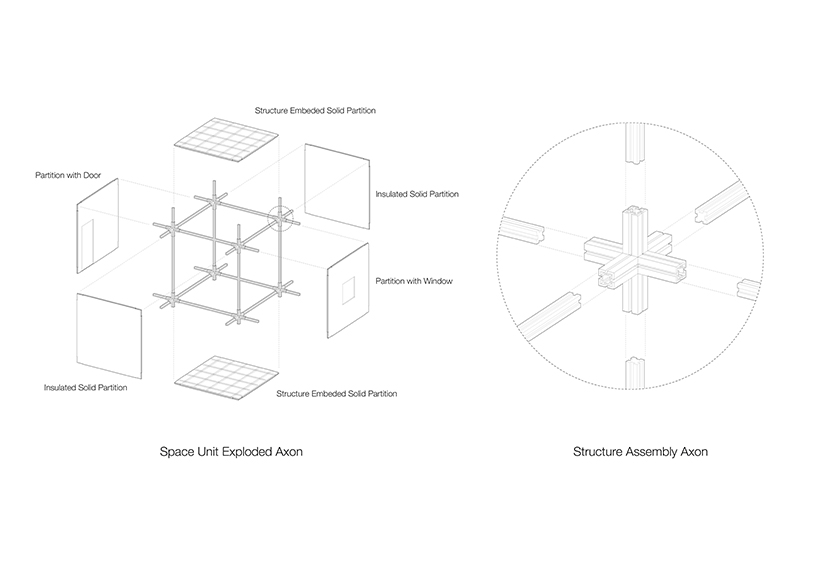 Structure Embeded Solid Partition

Partition with Door

Insulated Solid Partition

Partition with Window

Insulated Solid Partition

Structure Embeded Solid Partition

Space Unit Exploded Axon

Structure Assembly Axon