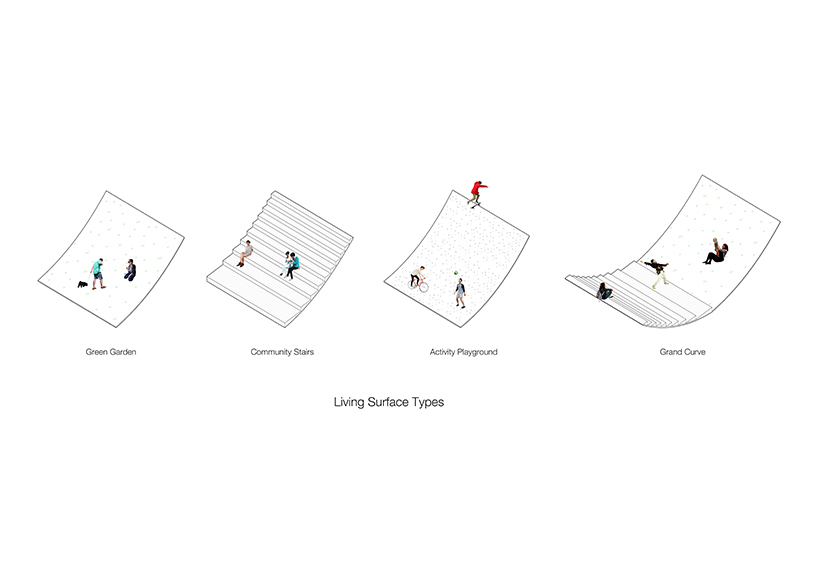 Green Garden

Community Stairs

Activity Playground

Grand Curve

Living Surface Types