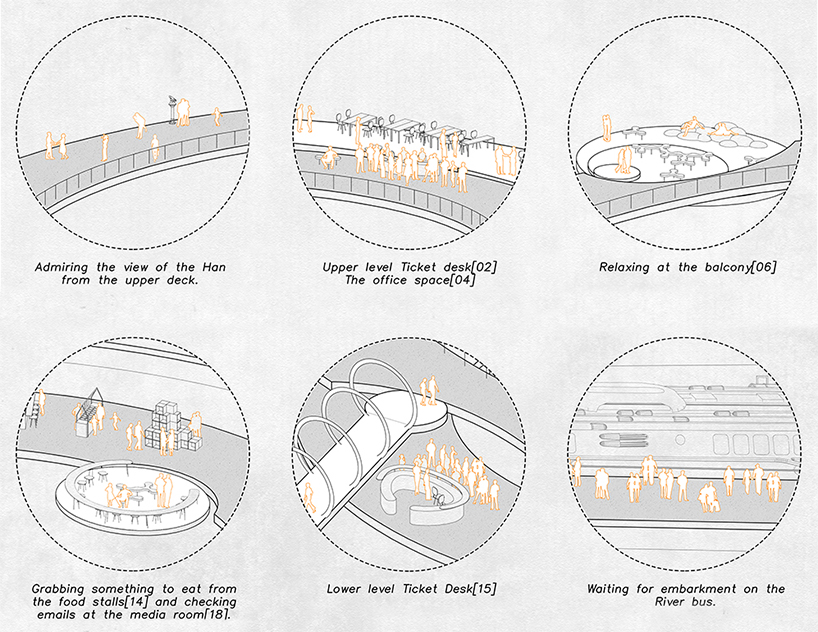 Admiring the view of the Han from the upper deck.

Upper level Ticket desk[02]
The office space[04]

Relaxing at the balcony[06]

Grabbing something to eat from the food stalls[14] and checking emails at the media room[18].

Lower level Ticket Desk[15]

Waiting for embarkment on the River bus.