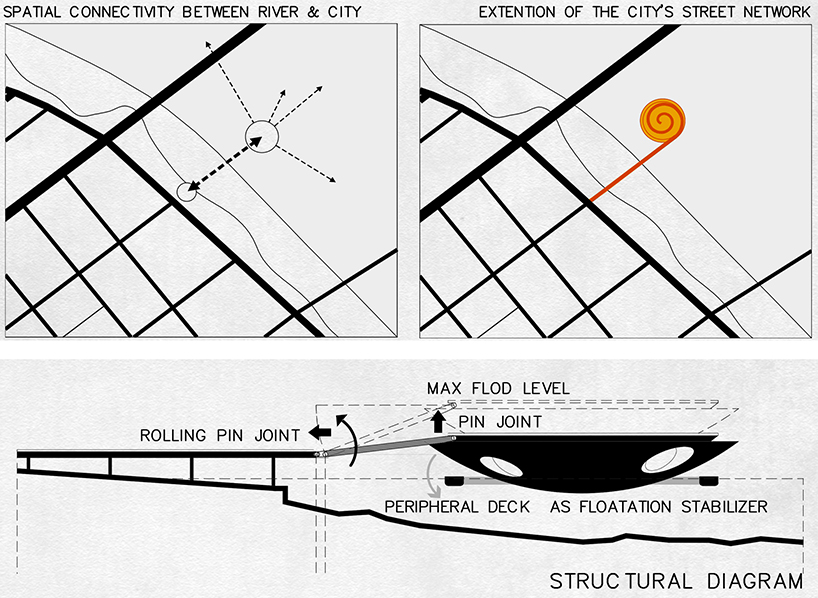 SPATIAL CONNECTIVITY BETWEEN RIVER & CITY

EXTENTION OF THE CITY'S STREET NETWORK

MAX FLOD LEVEL

PIN JOINT

ROLLING PIN JOINT

PERIPHERAL DECK AS FLOATATION STABILIZER

STRUCTURAL DIAGRAM