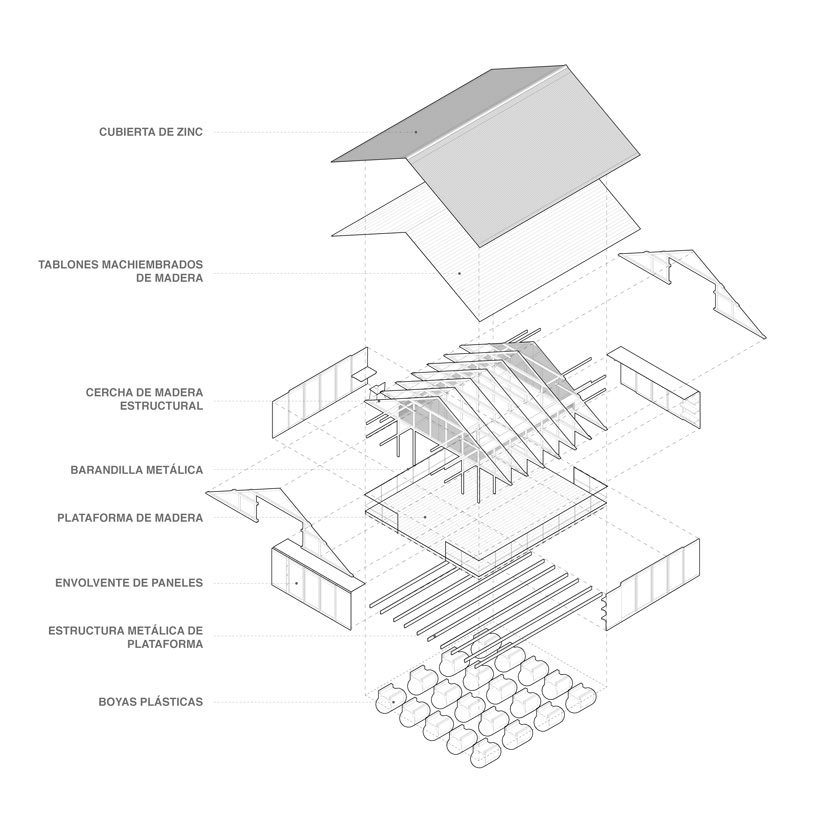 CUBIERTA DE ZINC

TABLONES MACHIEMBRADOS DE MADERA

CERCHA DE MADERA ESTRUCTURAL

BARANDILLA METÁLICA

PLATAFORMA DE MADERA

ENVOLVENTE DE PANELES

ESTRUCTURA METÁLICA DE PLATAFORMA

BOYAS PLÁSTICAS