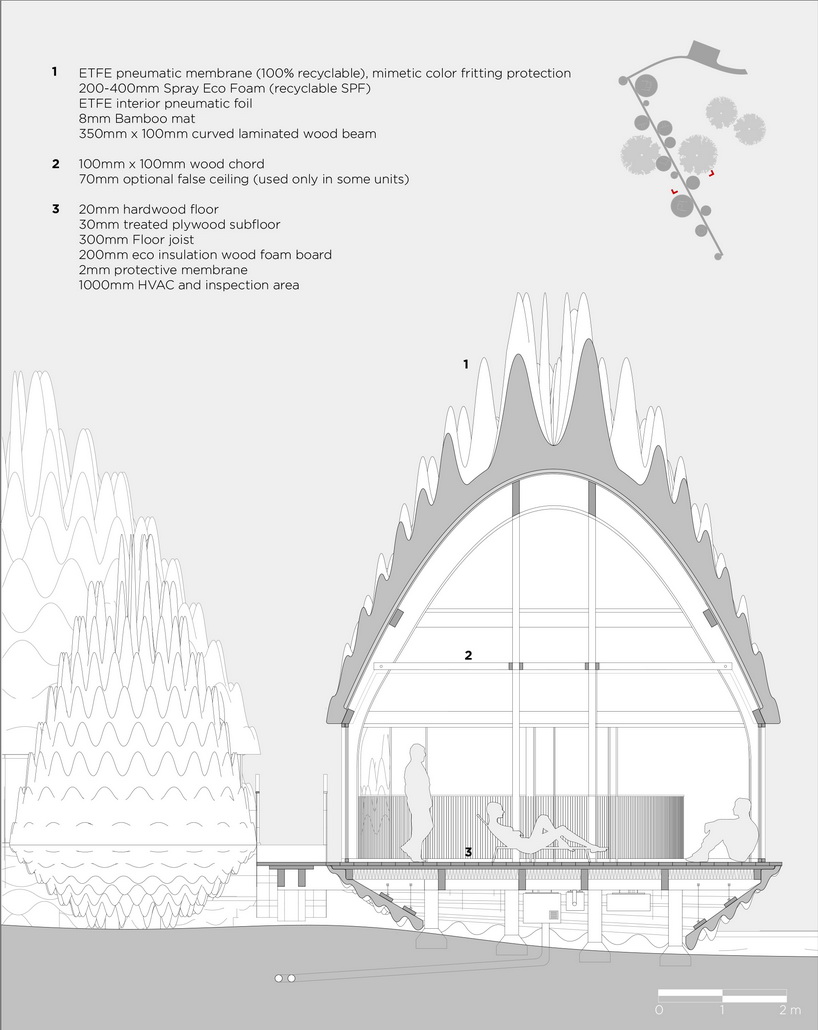 1 ETFE pneumatic membrane (100% recyclable), mimetic color fritting protection
200-400mm Spray Eco Foam (recyclable SPF)
ETFE interior pneumatic foil
8mm Bamboo mat
350mm x 100mm curved laminated wood beam

2 100mm x 100mm wood chord
70mm optional false ceiling (used only in some units)

3 20mm hardwood floor
30mm treated plywood subfloor
300mm Floor joist
200mm eco insulation wood foam board
2mm protective membrane
1000mm HVAC and inspection area

1

2

3

0 1 2 m