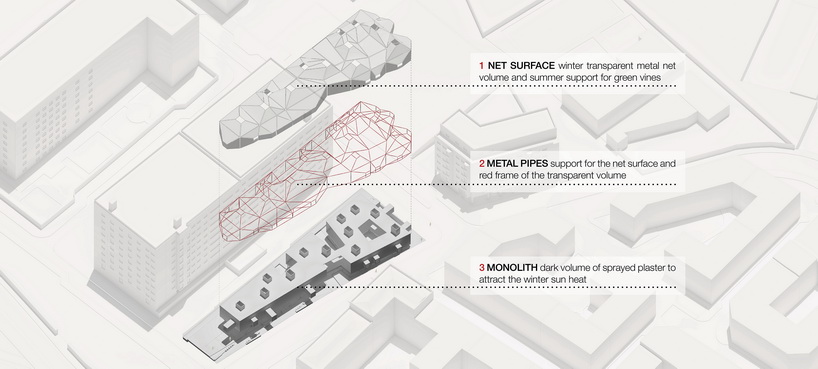 1 NET SURFACE winter transparent metal net volume and summer support for green vines

2 METAL PIPES support for the net surface and red frame of the transparent volume

3 MONOLITH dark volume of sprayed plaster to attract the winter sun heat