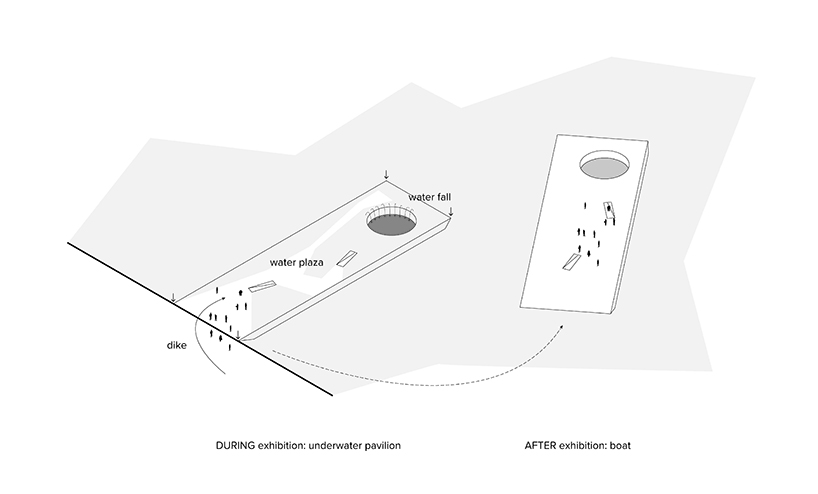 water fall

water plaza

dike

DURING exhibition: underwater pavilion

AFTER exhibition: boat