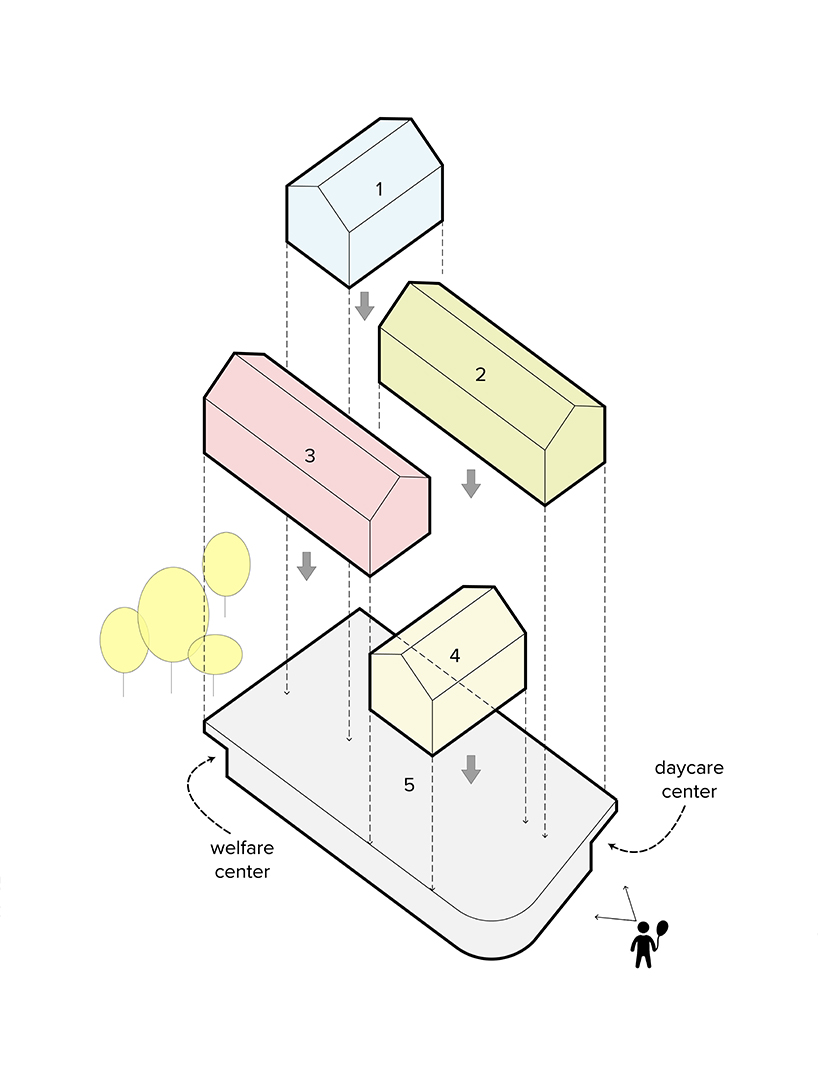 1

2

3

4

5

daycare center

welfare center