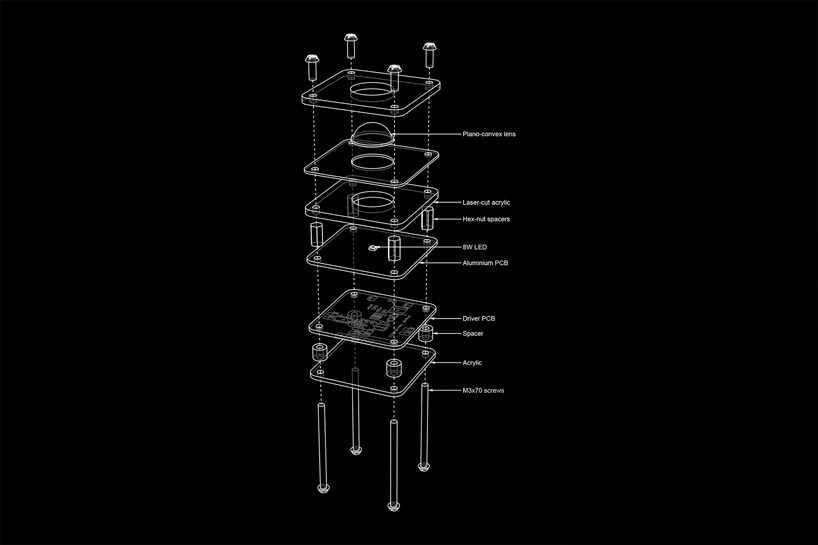 Plano-convex lens

Laser-cut acrylic

Hex-nut spacers

8W LED

Aluminium PCB

Driver PCB

Spacer

Acrylic

M3x70 screws