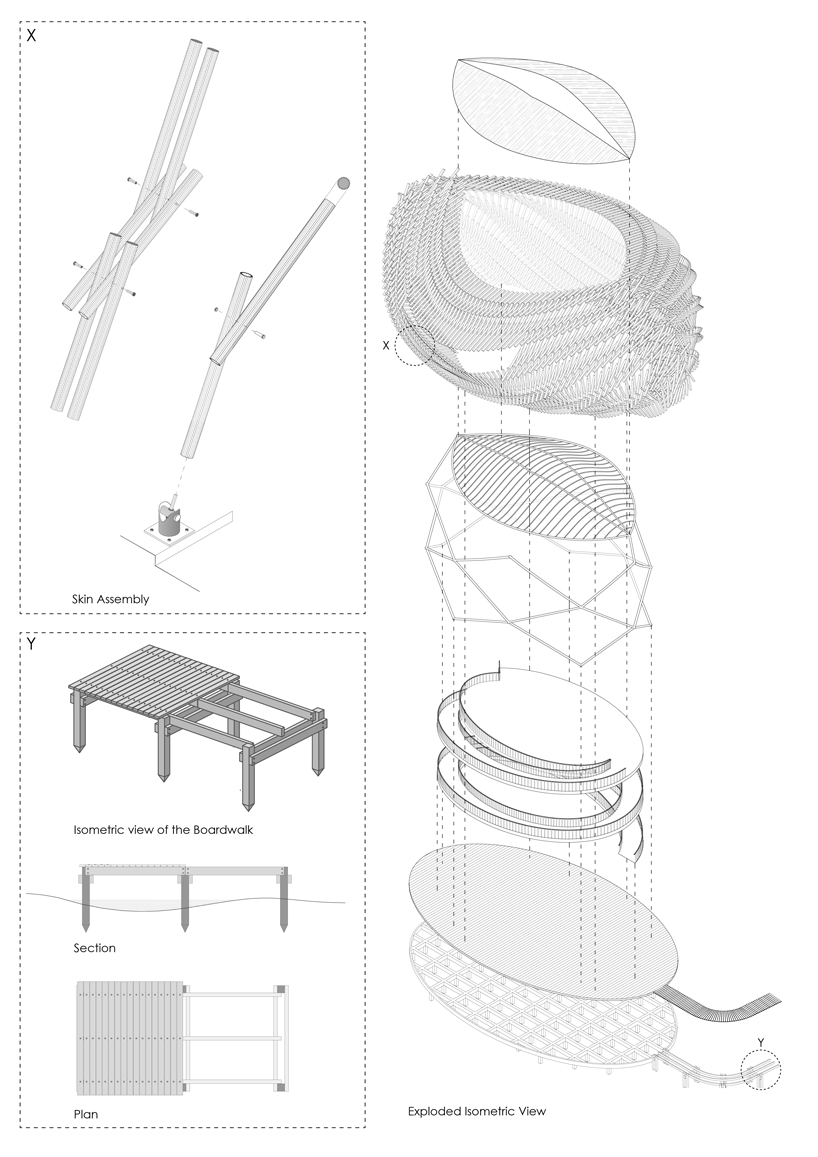 X

Skin Assembly

Y

Isometric view of the Boardwalk

Section

Plan

X

Y

Exploded Isometric View