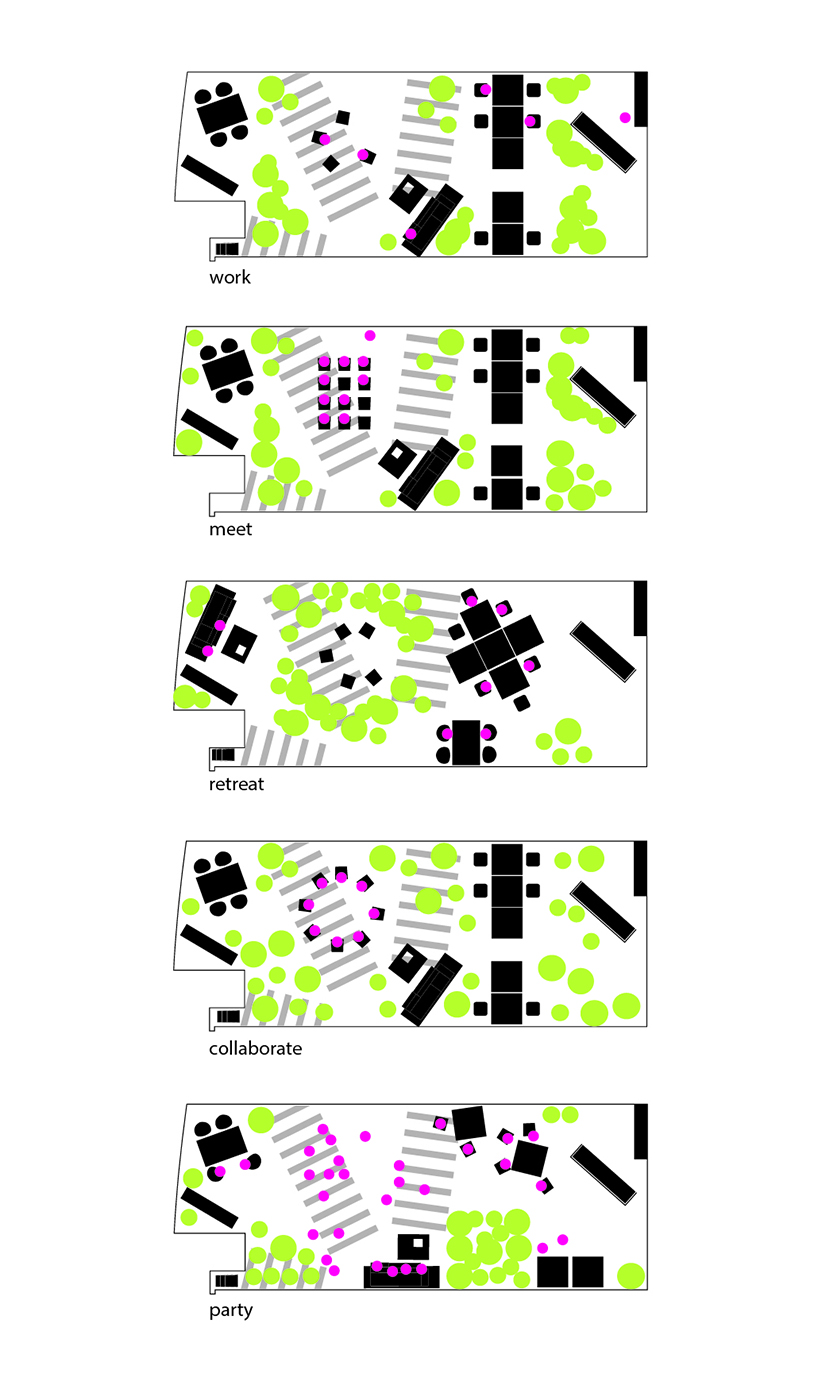 work

meet

retreat

collaborate

party