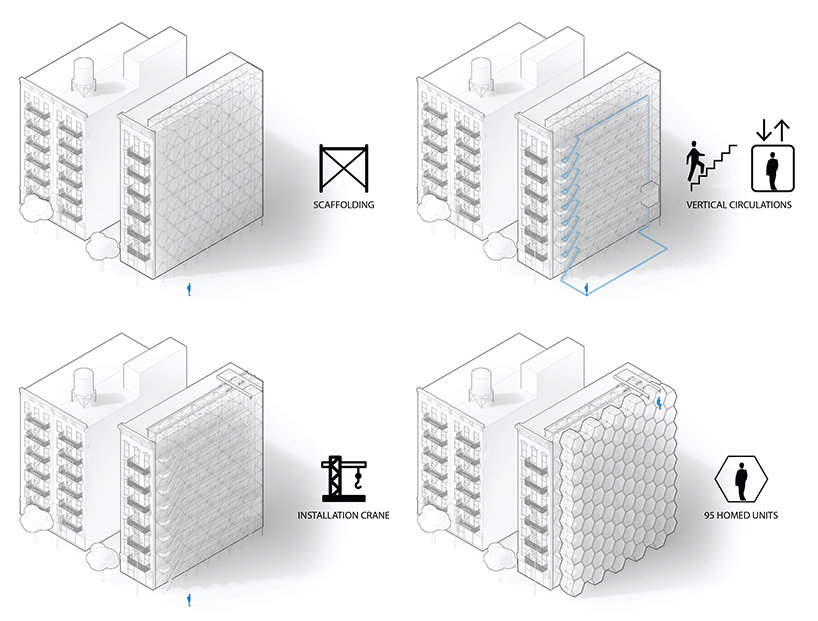 SCAFFOLDING

VERTICAL CIRCULATIONS

INSTALLATION CRANE

95 HOMED UNITS