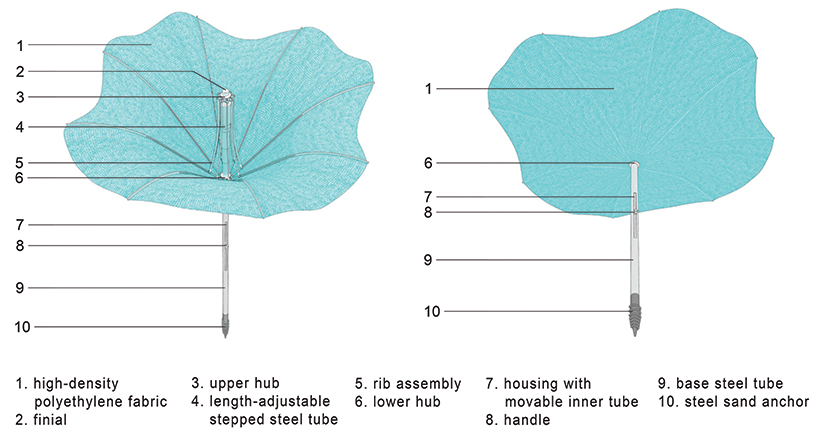 1
2
3
4
5
6
7
8
9
10

1
6
7
8
9
10

1. high-density polyethylene fabric
2. finial

3. upper hub
4. length-adjustable stepped steel tube

5. rib assembly
6. lower hub

7. housing with movable inner tube
8. handle

9. base steel tube
10. steel sand anchor