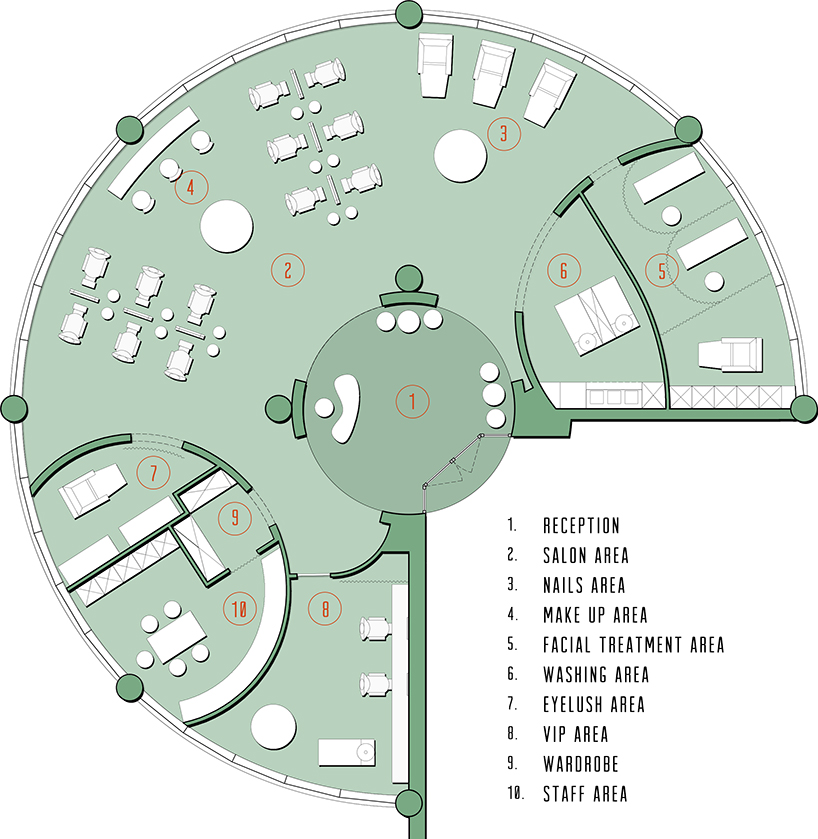 3
4
2
6
5
1
7
9
10
8

1. RECEPTION
2. SALON AREA
3. NAILS AREA
4. MAKE UP AREA
5. FACIAL TREATMENT AREA
6. WASHING AREA
7. EYELUSH AREA
8. VIP AREA
9. WARDROBE
10. STAFF AREA