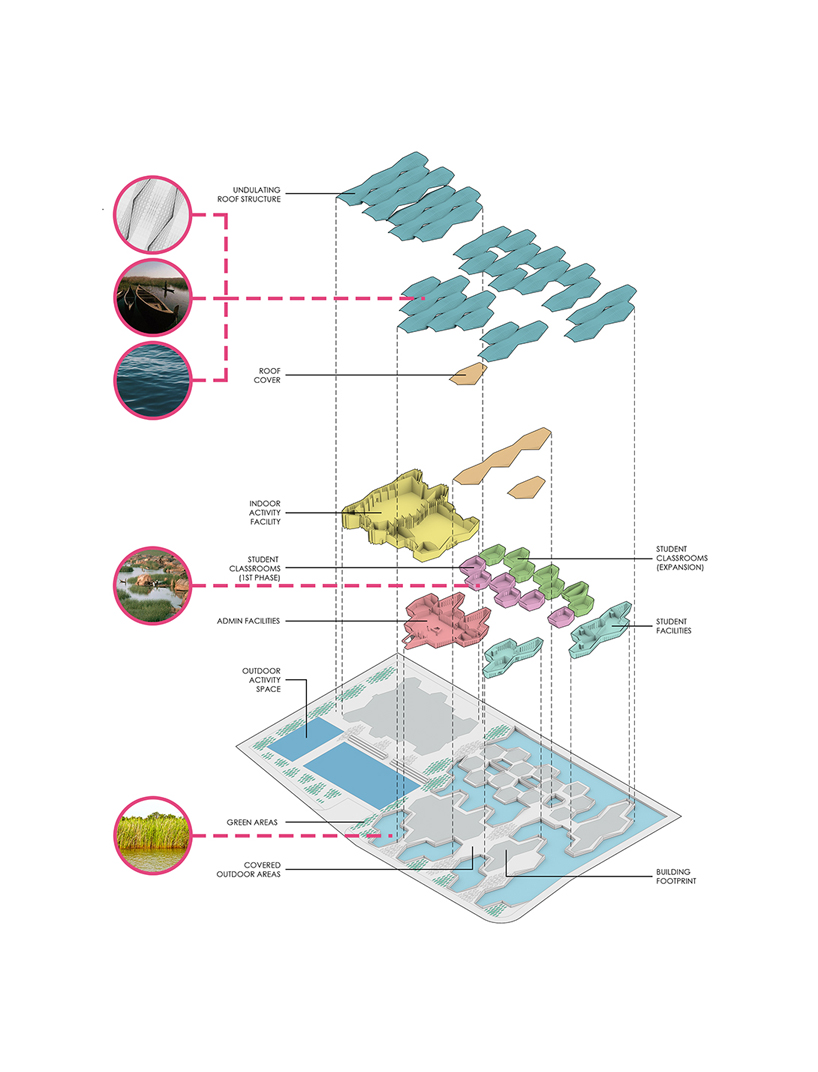 UNDULATING ROOF STRUCTURE

ROOF COVER

INDOOR ACTIVITY FACILITY

STUDENT CLASSROOMS (1ST PHASE)

STUDENT CLASSROOMS (EXPANSION)

ADMIN FACILITIES

STUDENT FACILITIES

OUTDOOR ACTIVITY SPACE

GREEN AREAS

COVERED OUTDOOR AREAS

BUILDING FOOTPRINT