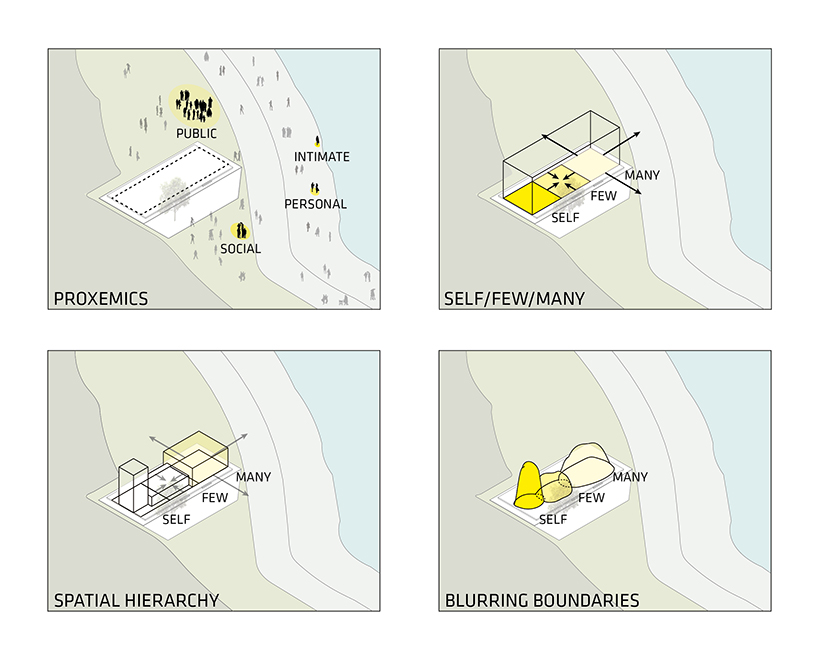 PUBLIC

INTIMATE

PERSONAL

SOCIAL

PROXEMICS

MANY

FEW

SELF

SELF/FEW/MANY

MANY

FEW

SELF

SPATIAL HIERARCHY

MANY

FEW

SELF

BLURRING BOUNDARIES