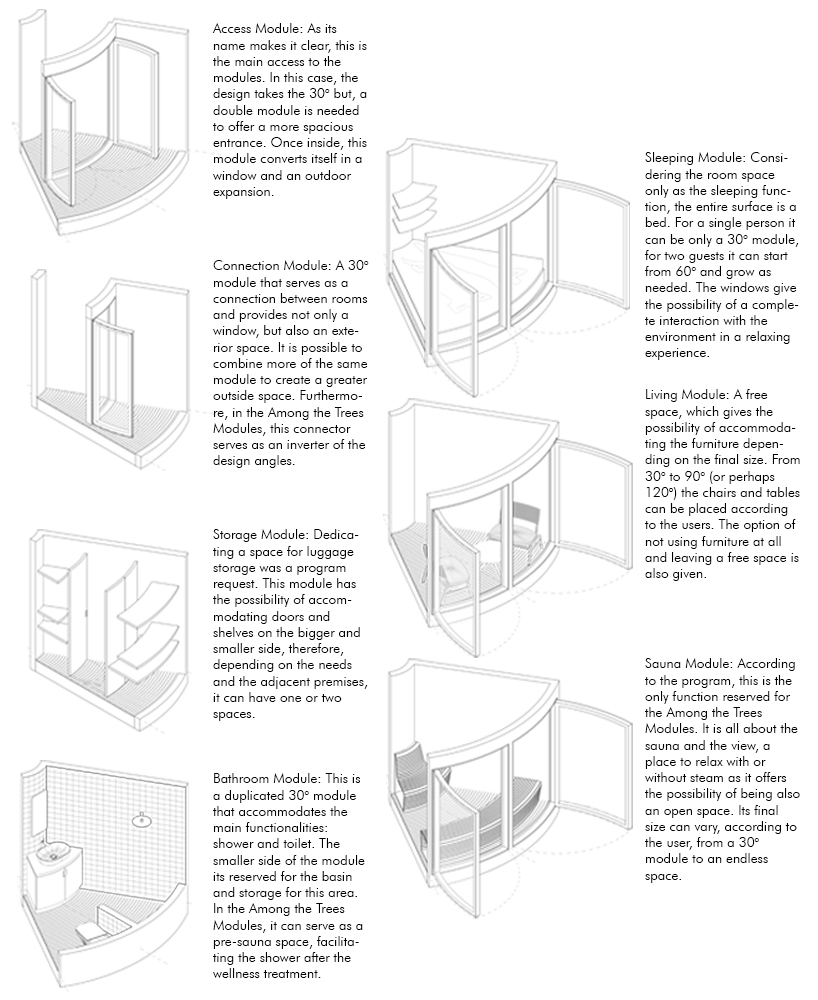 Access Module: As its name makes it clear, this is the main access to the modules. In this case, the design takes the 30° but, a double module is needed to offer a more spacious entrance. Once inside, this module converts itself in a window and an outdoor expansion.

Connection Module: A 30° module that serves as a connection between rooms and provides not only a window, but also an exterior space. It is possible to combine more of the same module to create a greater outside space. Furthermore, in the Among the Trees Modules, this connector serves as an inverter of the design angles.

Storage Module: Dedicating a space for luggage storage was a program request. This module has the possibility of accommodating doors and shelves on the bigger and smaller side, therefore, depending on the needs and the adjacent premises, it can have one or two spaces.

Bathroom Module: This is a duplicated 30° module that accommodates the main functionalities: shower and toilet. The smaller side of the module its reserved for the basin and storage for this area. In the Among the Trees Modules, it can serve as a pre-sauna space, facilitating the shower after the wellness treatment.

Sleeping Module: Considering the room space only as the sleeping function, the entire surface is a bed. For a single person it can be only a 30° module, for two guests it can start from 60° and grow as needed. The windows give the possibility of a complete interaction with the environment in a relaxing experience.

Living Module: A free space, which gives the possibility of accommodating the furniture depending on the final size. From 30° to 90° (or perhaps 120°) the chairs and tables can be placed according to the users. The option of not using furniture at all and leaving a free space is also given.

Sauna Module: According to the program, this is the only function reserved for the Among the Trees Modules. It is all about the sauna and the view, a place to relax with or without steam as it offers the possibility of being also an open space. Its final size can vary, according to the user, from a 30° module to an endless space.