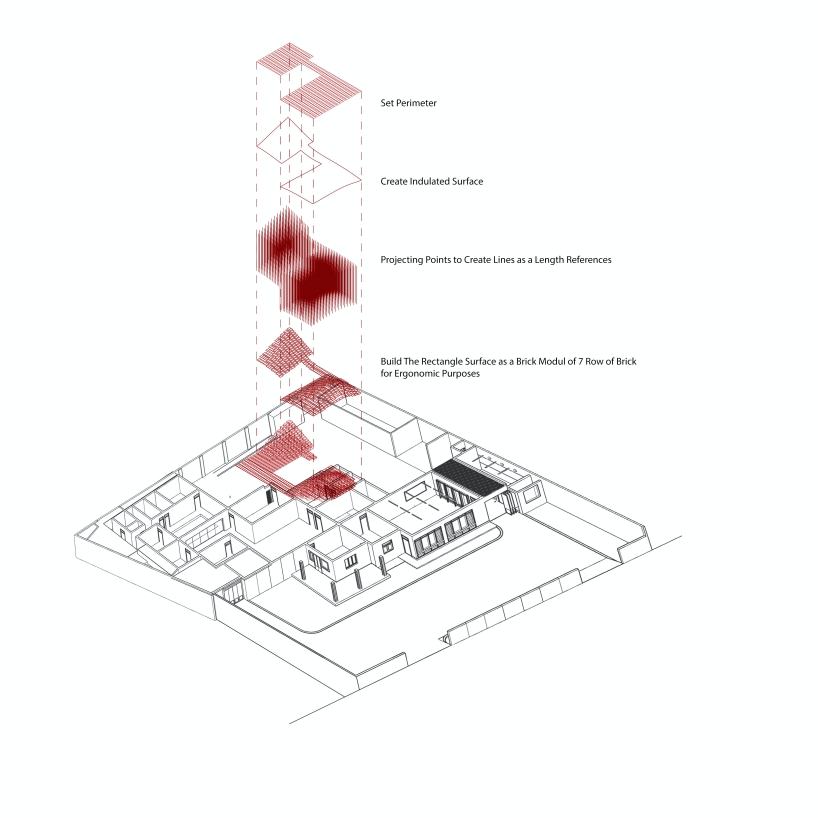 Set Perimeter

Create Indulated Surface

Projecting Points to Create Lines as a Length References

Build The Rectangle Surface as a Brick Modul of 7 Row of Brick for Ergonomic Purposes