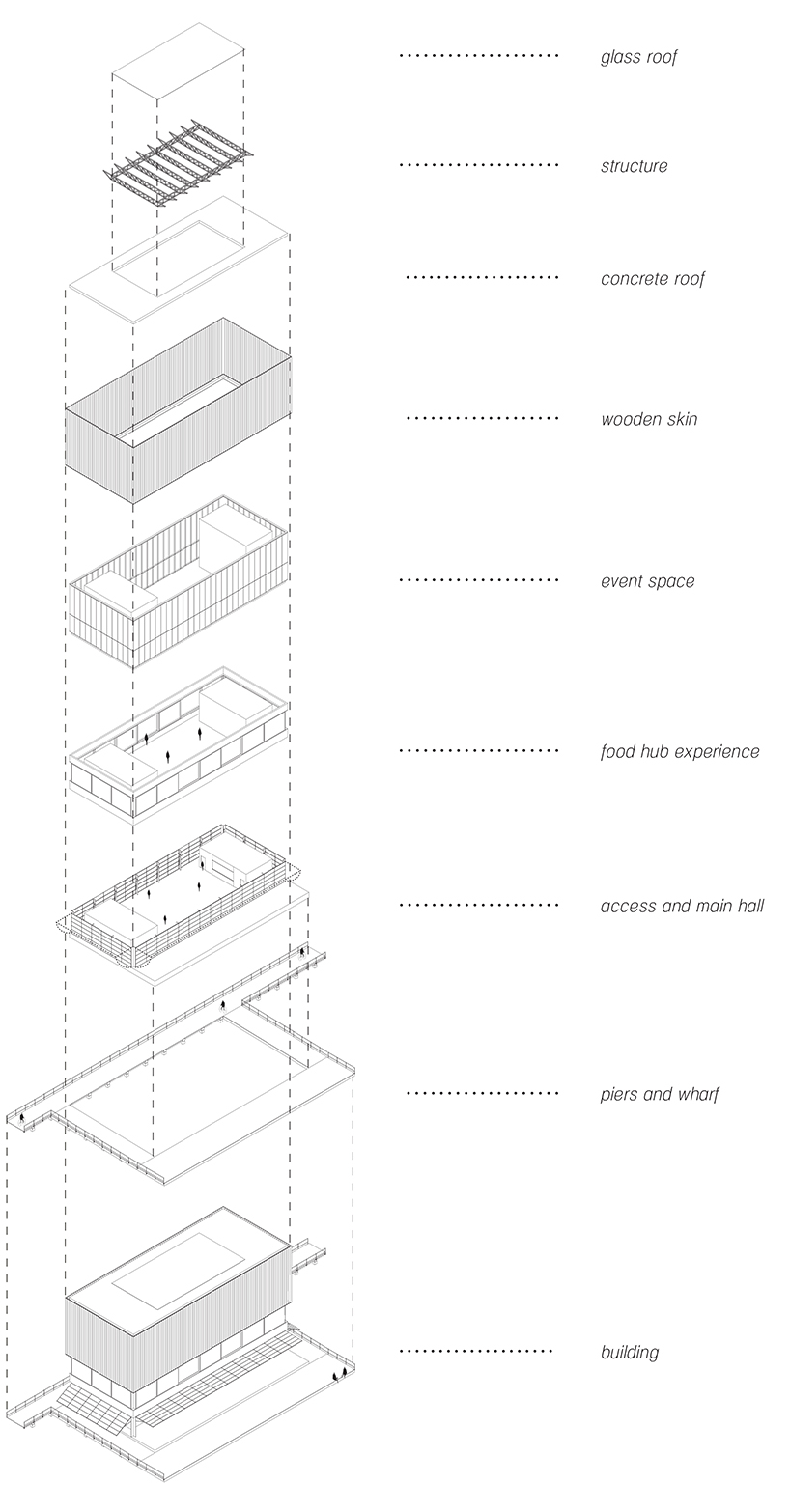 glass roof

structure

concrete roof

wooden skin

event space

food hub experience

access and main hall

piers and wharf

building