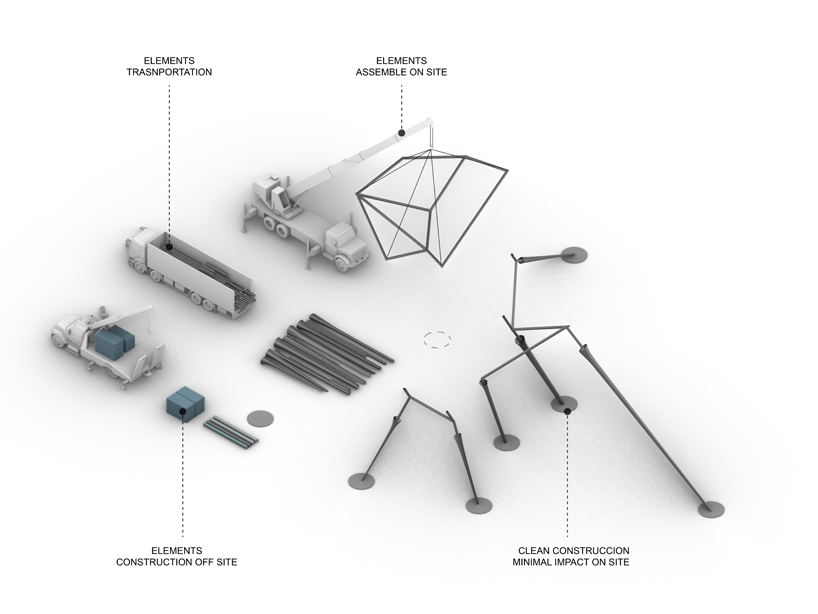 ELEMENTS
TRASNPORTATION

ELEMENTS
ASSEMBLE ON SITE

ELEMENTS
CONSTRUCTION OFF SITE

CLEAN CONSTRUCCION
MINIMAL IMPACT ON SITE