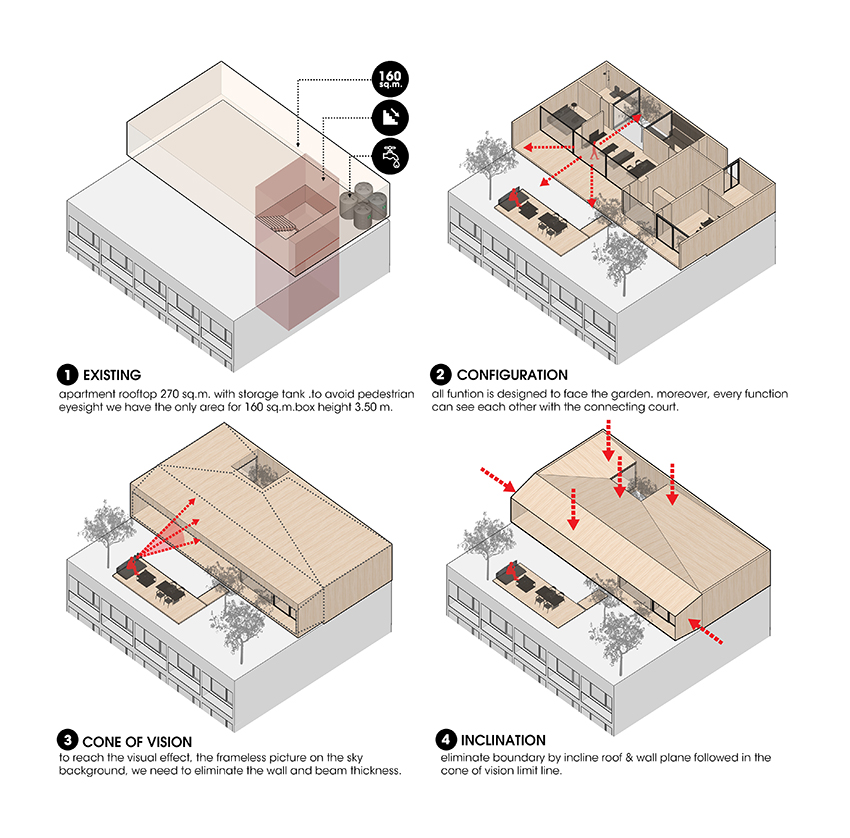 160 sq.m.

1 EXISTING
apartment rooftop 270 sq.m. with storage tank .to avoid pedestrian eyesight we have the only area for 160 sq.m.box height 3.50 m.

2 CONFIGURATION
all funtion is designed to face the garden. moreover, every function can see each other with the connecting court.

3 CONE OF VISION
to reach the visual effect, the frameless picture on the sky background, we need to eliminate the wall and beam thickness.

4 INCLINATION
eliminate boundary by incline roof & wall plane followed in the cone of vision limit line.