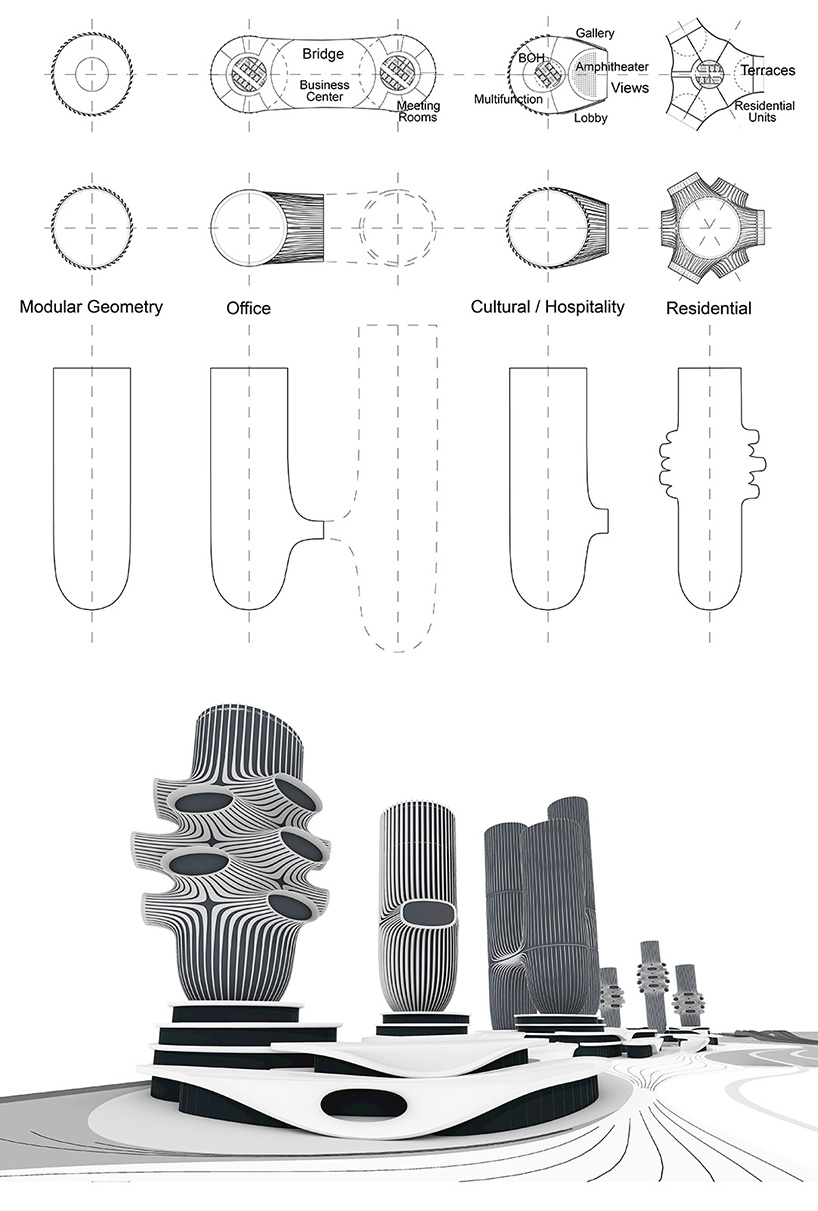 Bridge

Business Center

Meeting Rooms

Gallery

BOH

Amphitheater

Views

Multifunction

Lobby

Terraces

Residential Units

Modular Geometry

Office

Cultural / Hospitality

Residential